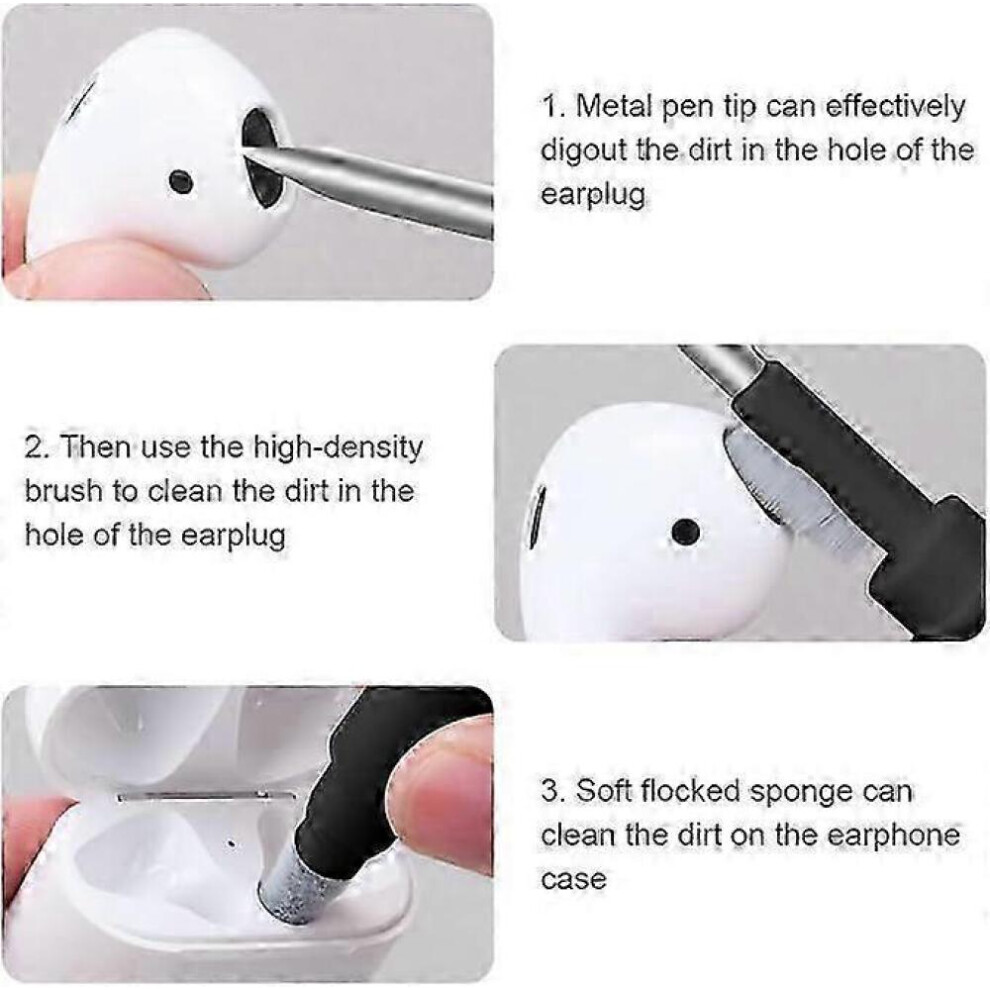 1. Metal pen tip can effectively digout the dirt in the hole of the earplug

2. Then use the high-density brush to clean the dirt in the hole of the earplug

3. Soft flocked sponge can clean the dirt on the earphone case