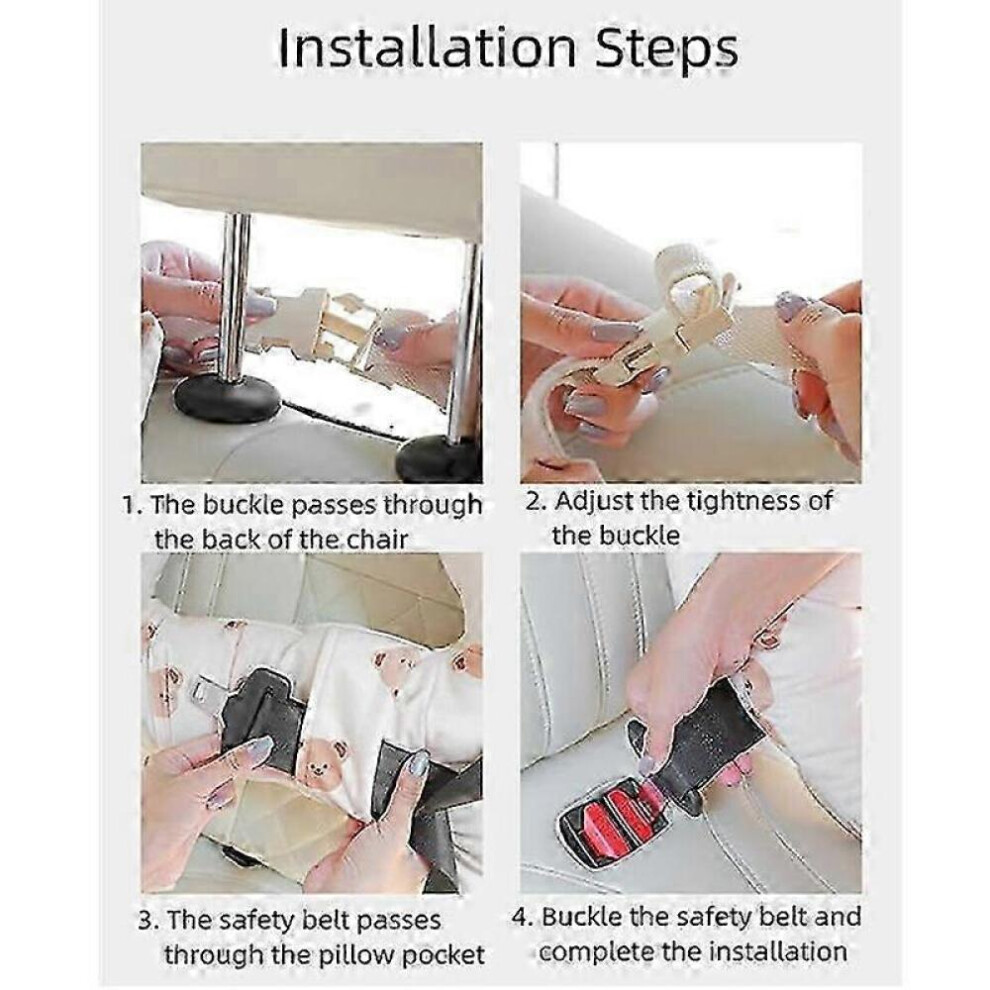 Installation Steps

1. The buckle passes through the back of the chair

2. Adjust the tightness of the buckle

3. The safety belt passes through the pillow pocket

4. Buckle the safety belt and complete the installation