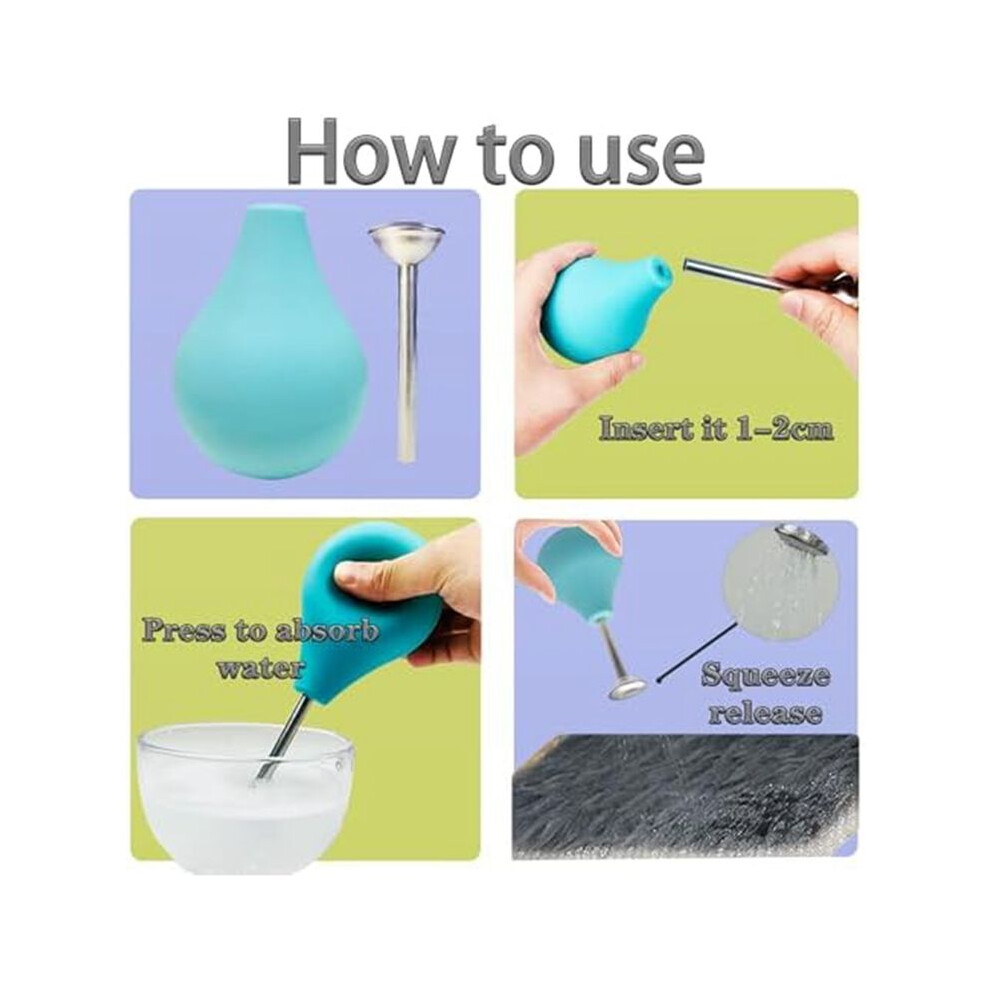 How to use

Insert it 1-2cm

Press to absorb water

Squeeze release