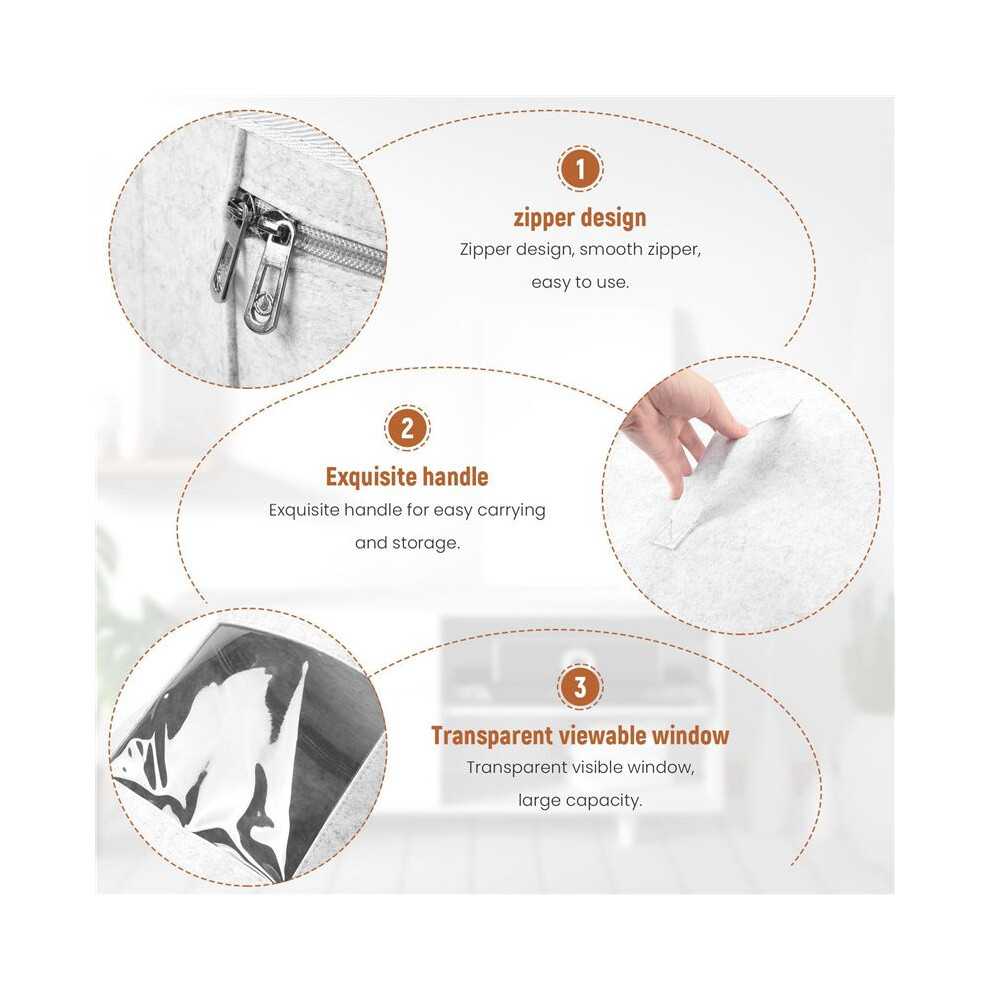 1

zipper design

Zipper design, smooth zipper, easy to use.

2

Exquisite handle

Exquisite handle for easy carrying and storage.

3

Transparent viewable window

Transparent visible window, large capacity.