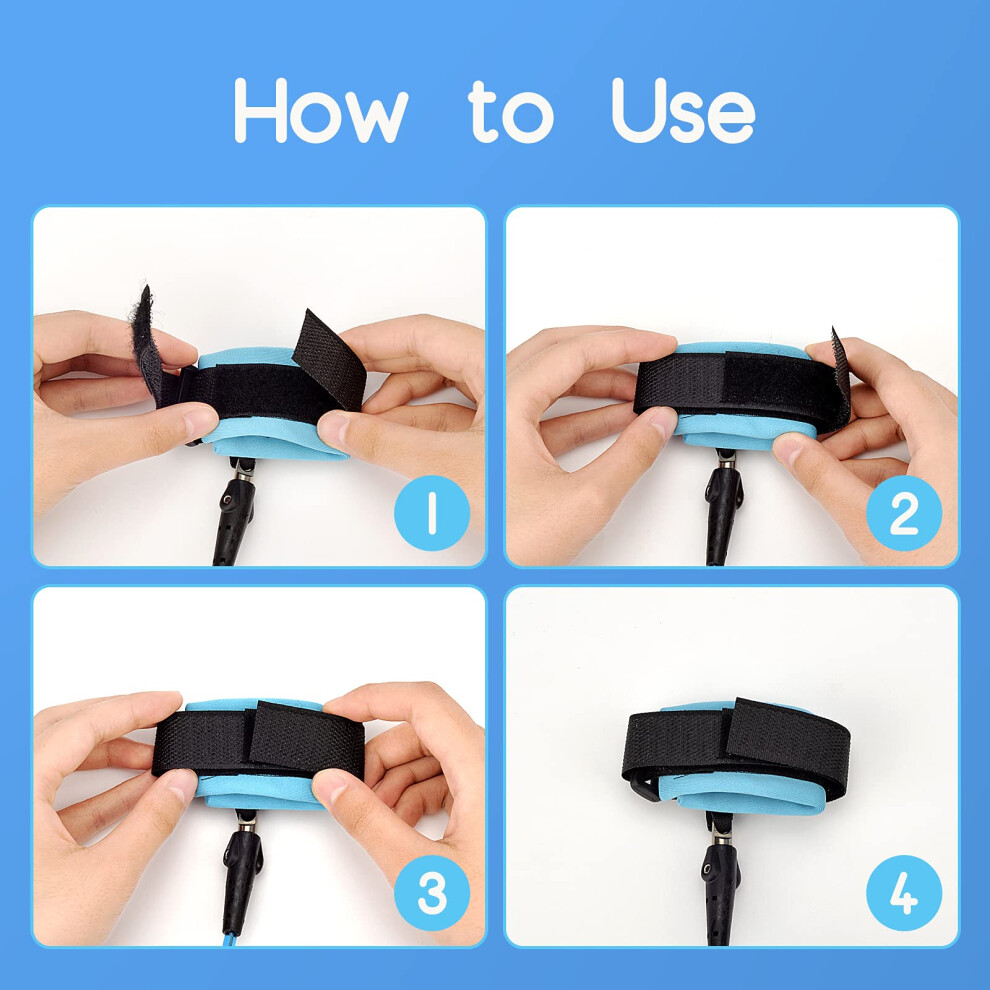 How to Use

1

2

3

4