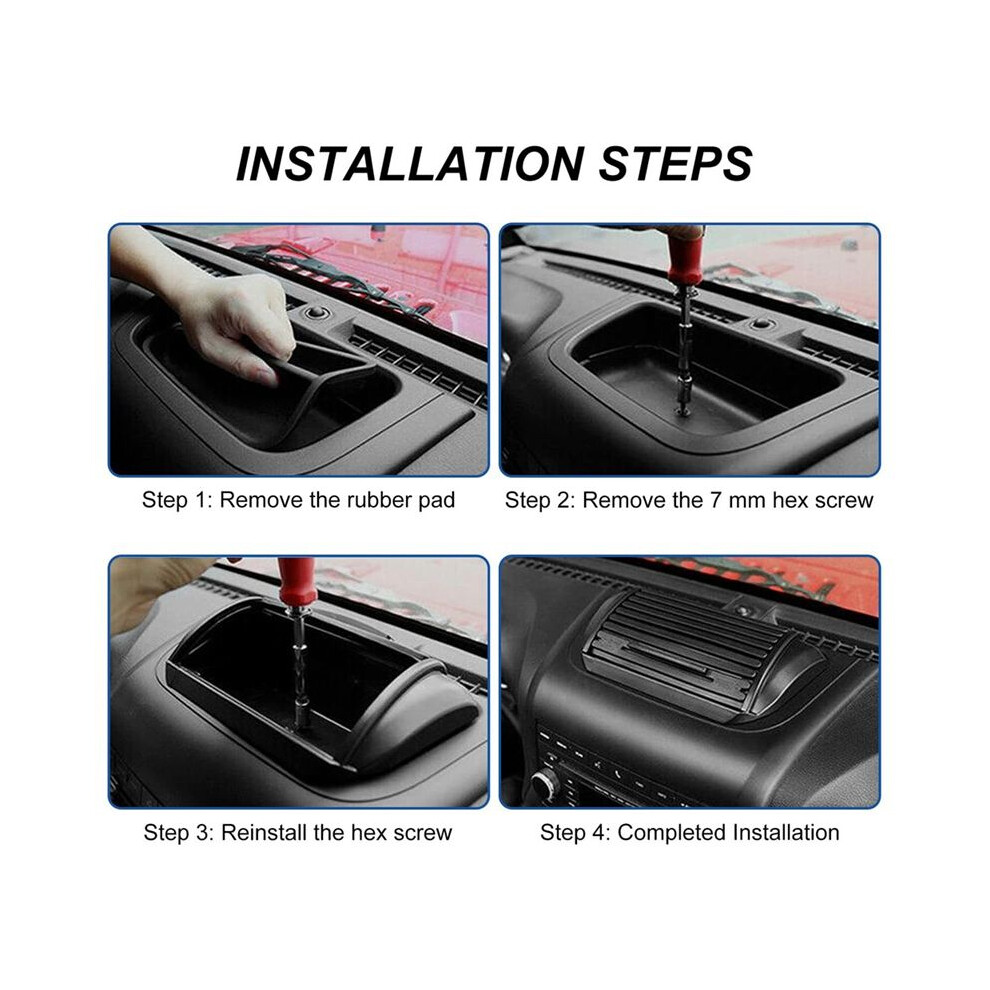 INSTALLATION STEPS

Step 1: Remove the rubber pad

Step 2: Remove the 7 mm hex screw

Step 3: Reinstall the hex screw

Step 4: Completed Installation