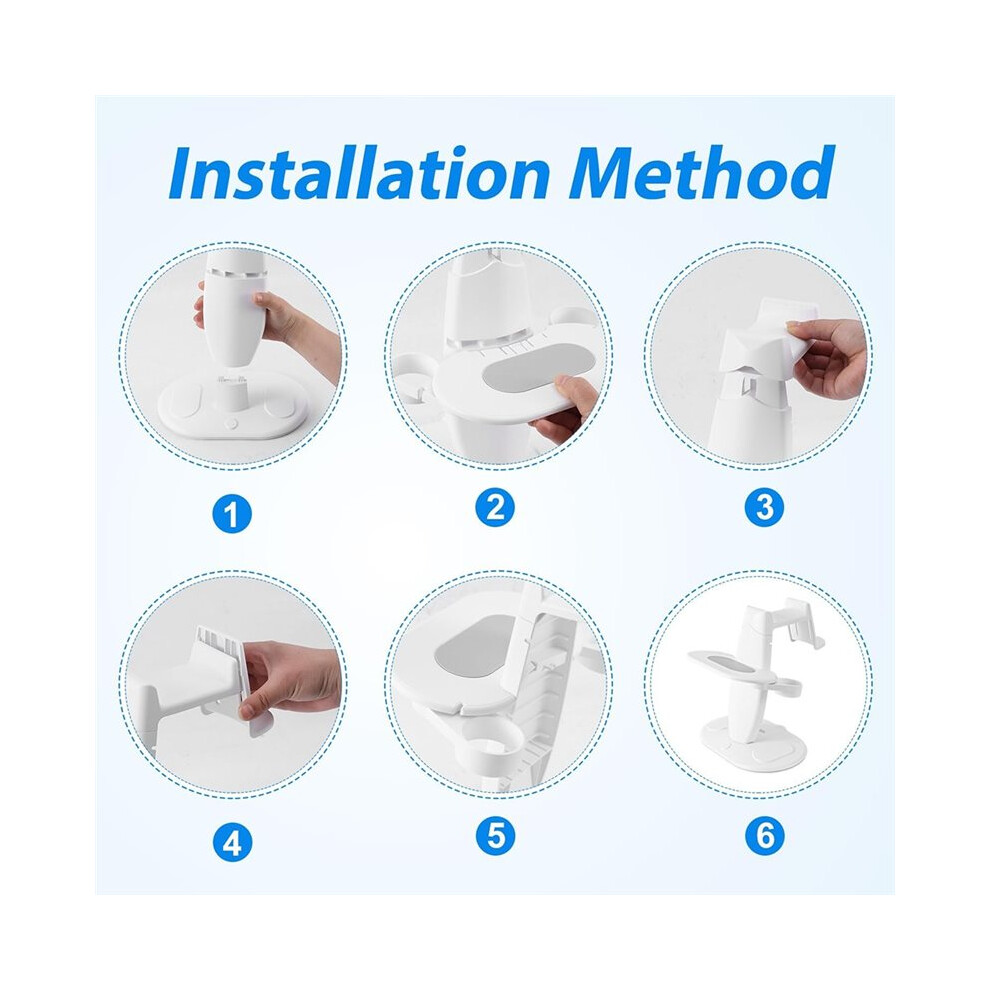 Installation Method

1

2

3

4

5

6