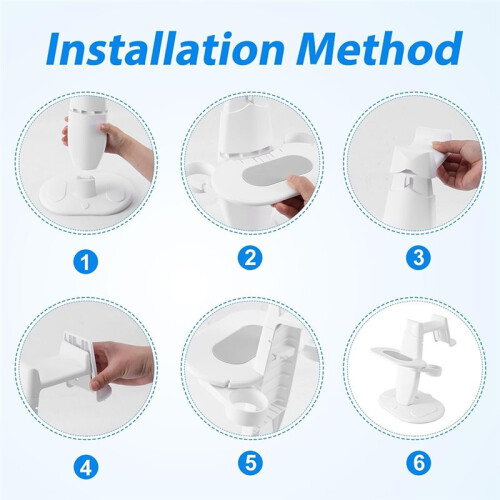 Installation Method

1

2

3

4

5

6