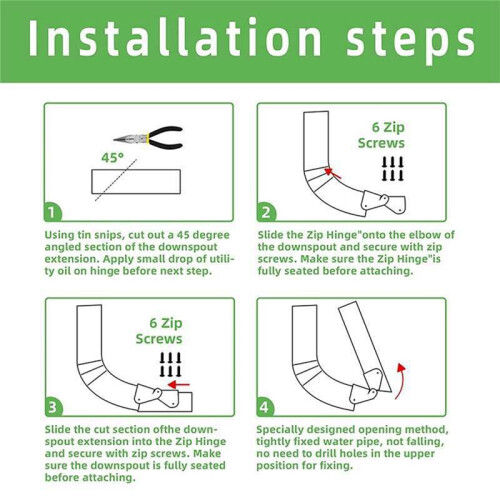 Installation steps

45°

1

Using tin snips, cut out a 45 degree angled section of the downspout extension. Apply small drop of utility oil on hinge before next step.

6 Zip Screws

2

Slide the Zip Hinge"onto the elbow of the downspout and secure with zip screws. Make sure the Zip Hinge"is fully seated before attaching.

6 Zip Screws

3

Slide the cut section ofthe downspout extension into the Zip Hinge and secure with zip screws. Make sure the downspout is fully seated before attaching.

4

Specially designed opening method, tightly fixed water pipe, not falling, no need to drill holes in the upper position for fixing.