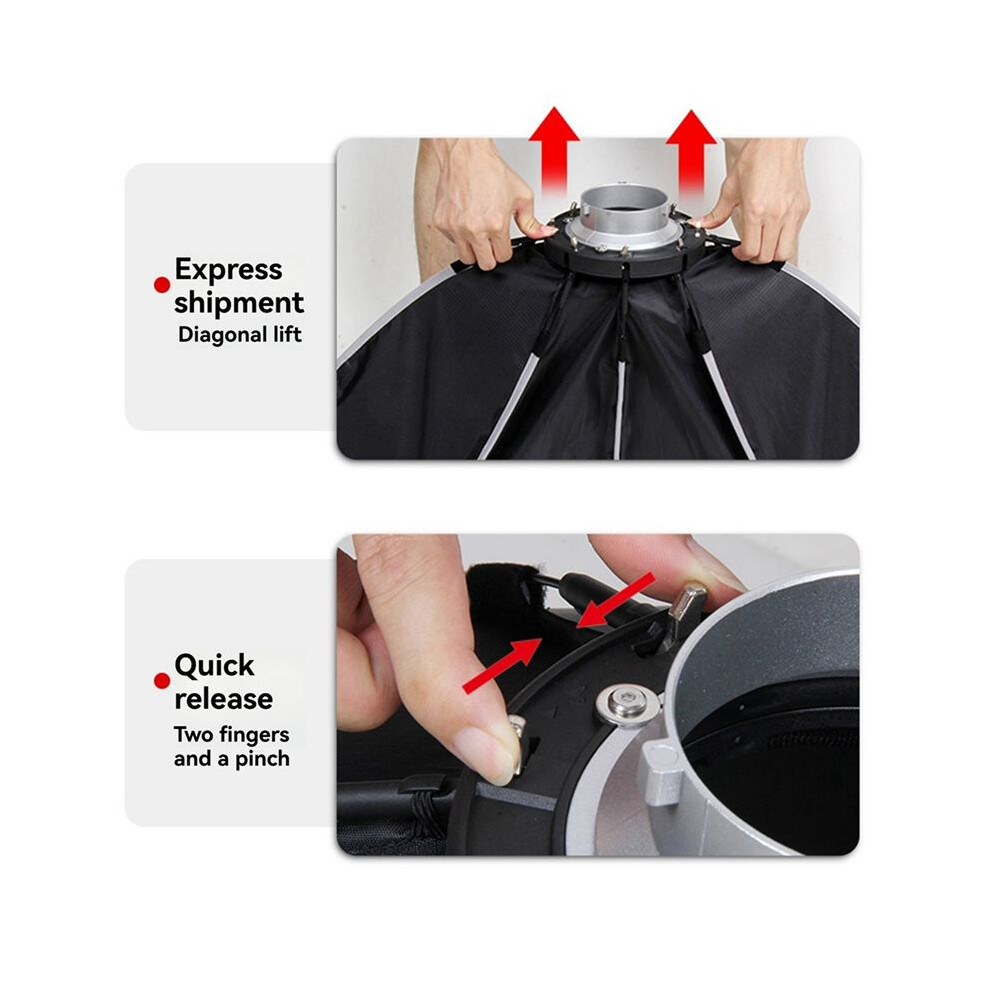 Express shipment
Diagonal lift

Quick release
Two fingers and a pinch