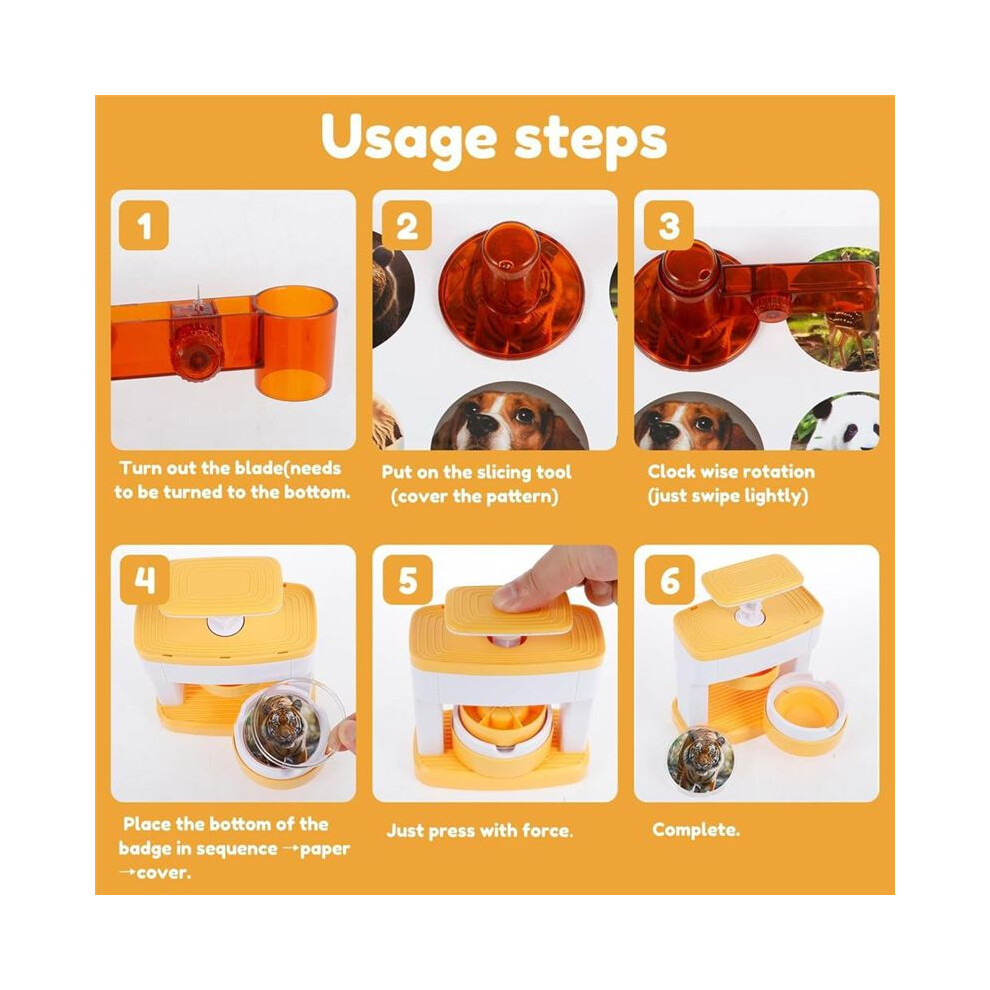 Usage steps

1

Turn out the blade(needs to be turned to the bottom.

2

Put on the slicing tool (cover the pattern)

3

Clock wise rotation (just swipe lightly)

4

Place the bottom of the badge in sequence →paper →cover.

5

Just press with force.

6

Complete.