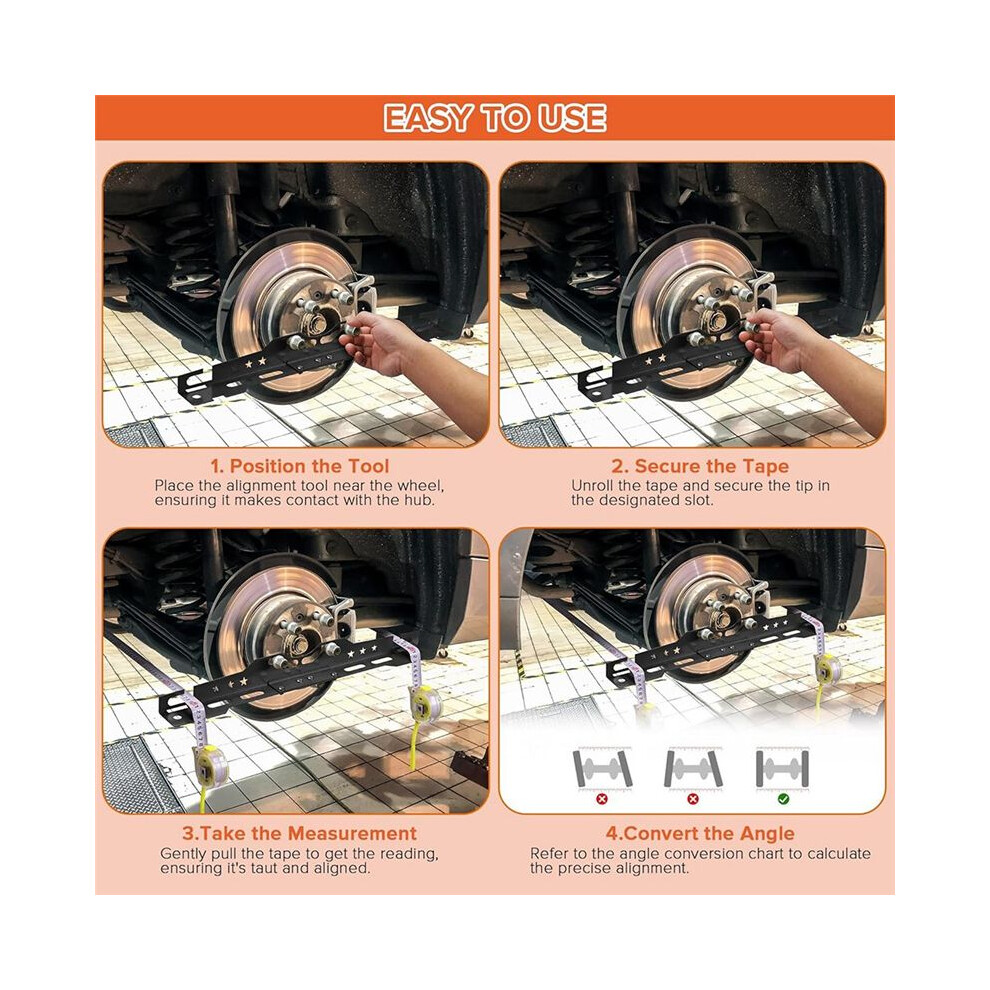 EASY TO USE

1. Position the Tool
Place the alignment tool near the wheel, ensuring it makes contact with the hub.

2. Secure the Tape
Unroll the tape and secure the tip in the designated slot.

3.Take the Measurement
Gently pull the tape to get the reading, ensuring it's taut and aligned.

4.Convert the Angle
Refer to the angle conversion chart to calculate the precise alignment.