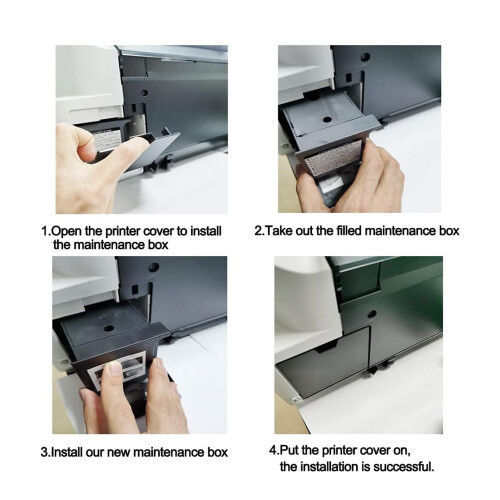 1.Open the printer cover to install the maintenance box

2.Take out the filled maintenance box

3.Install our new maintenance box

4.Put the printer cover on, the installation is successful.