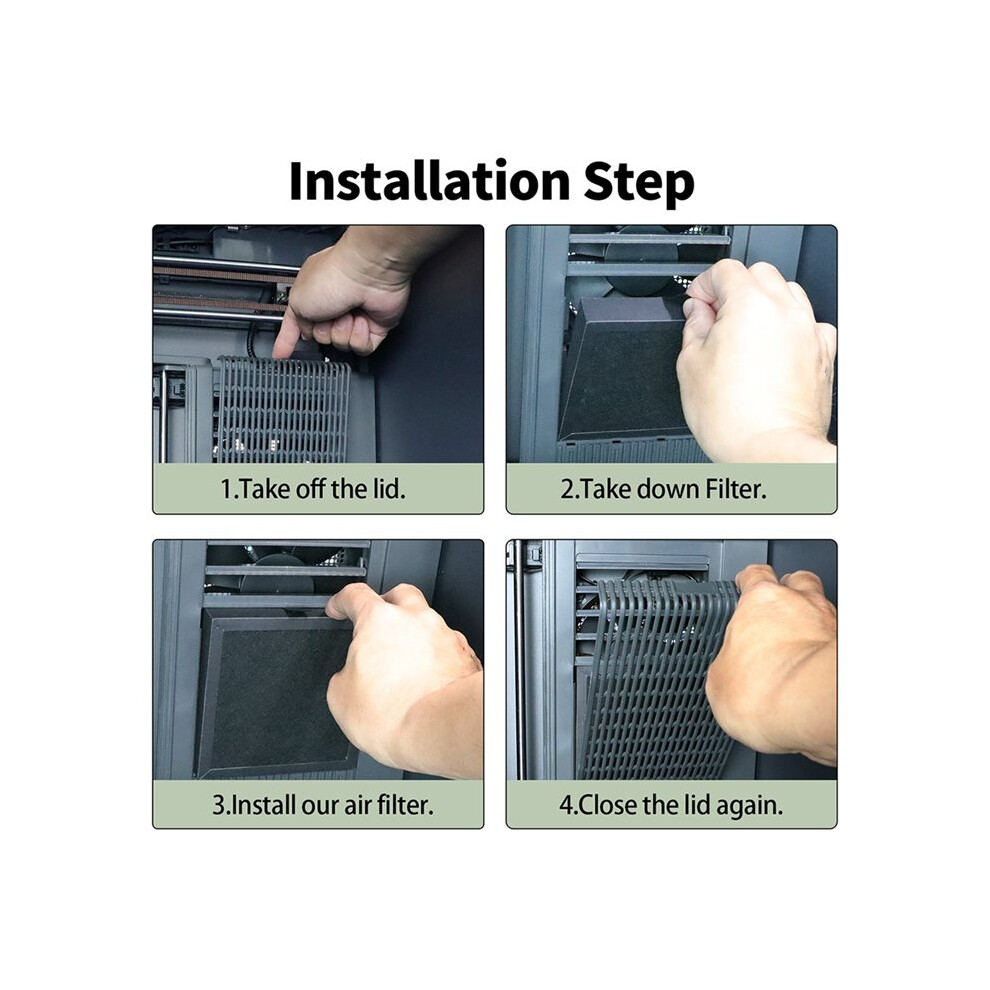 Installation Step

1.Take off the lid.

2.Take down Filter.

3.Install our air filter.

4.Close the lid again.