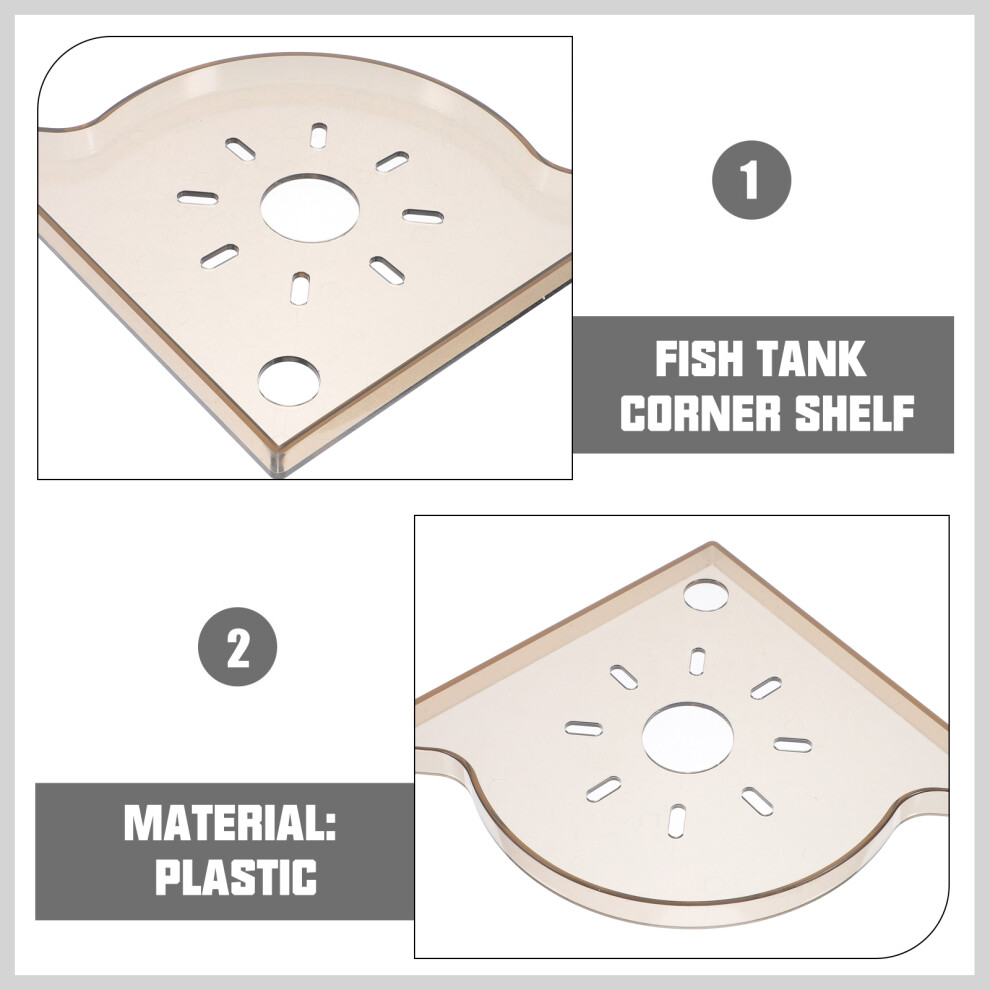 1

FISH TANK CORNER SHELF

2

MATERIAL: PLASTIC