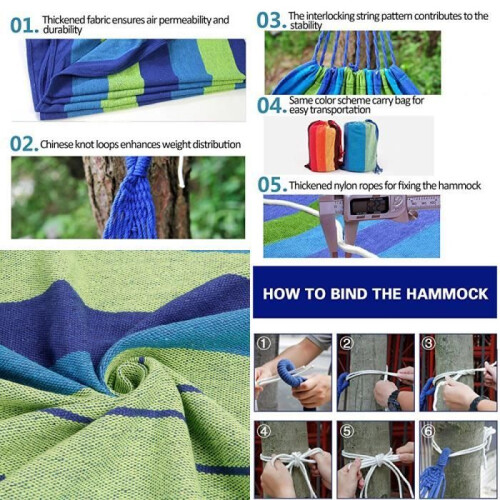 01. Thickened fabric ensures air permeability and durability

02. Chinese knot loops enhances weight distribution

03. The interlocking string pattern contributes to the stability

04. Same color scheme carry bag for easy transportation

05. Thickened nylon ropes for fixing the hammock

HOW TO BIND THE HAMMOCK

①

②

③

④

⑤

⑥