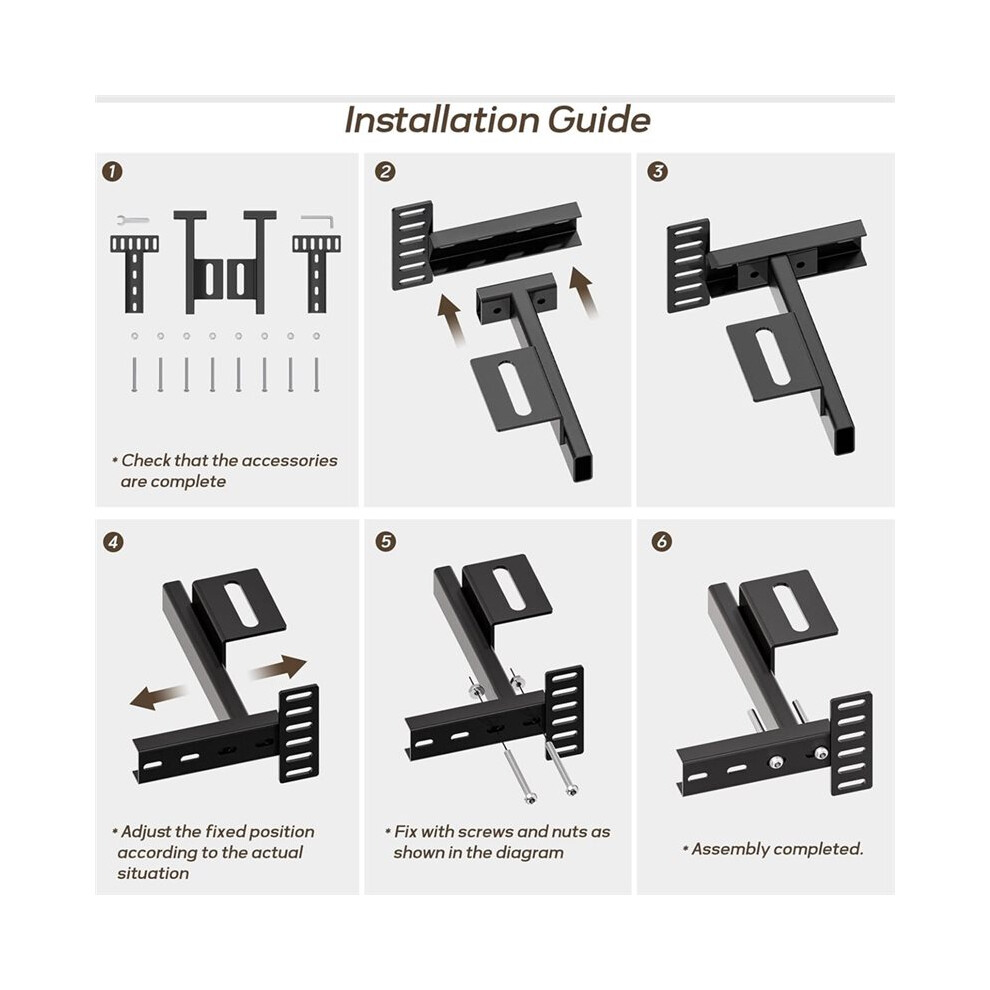 Installation Guide

1

* Check that the accessories are complete

2

3

4

* Adjust the fixed position according to the actual situation

5

* Fix with screws and nuts as shown in the diagram

6

* Assembly completed.