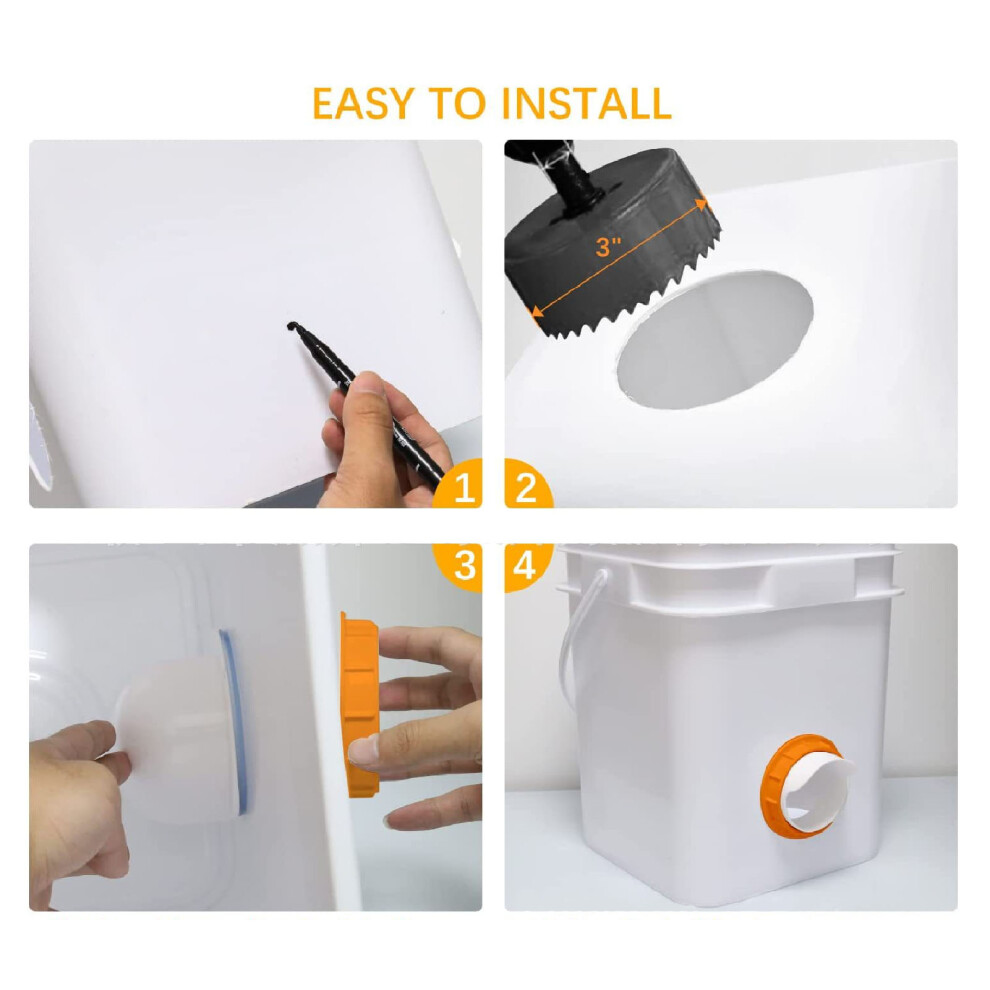 EASY TO INSTALL

3"

1

2

3

4