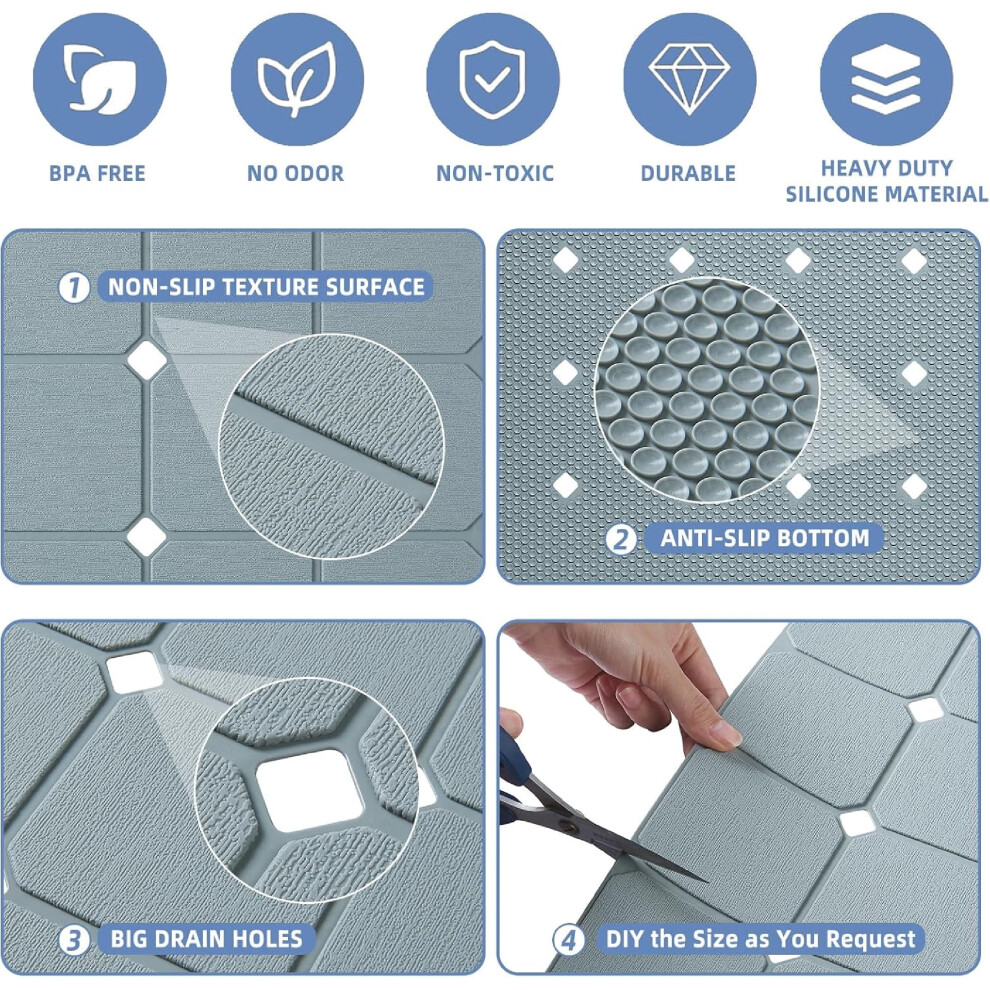 BPA FREE

NO ODOR

NON-TOXIC

DURABLE

HEAVY DUTY
SILICONE MATERIAL

1 NON-SLIP TEXTURE SURFACE

2 ANTI-SLIP BOTTOM

3 BIG DRAIN HOLES

4 DIY the Size as You Request