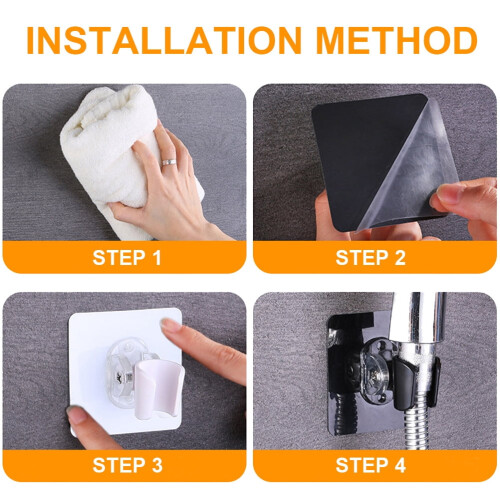 INSTALLATION METHOD

STEP 1

STEP 2

STEP 3

STEP 4