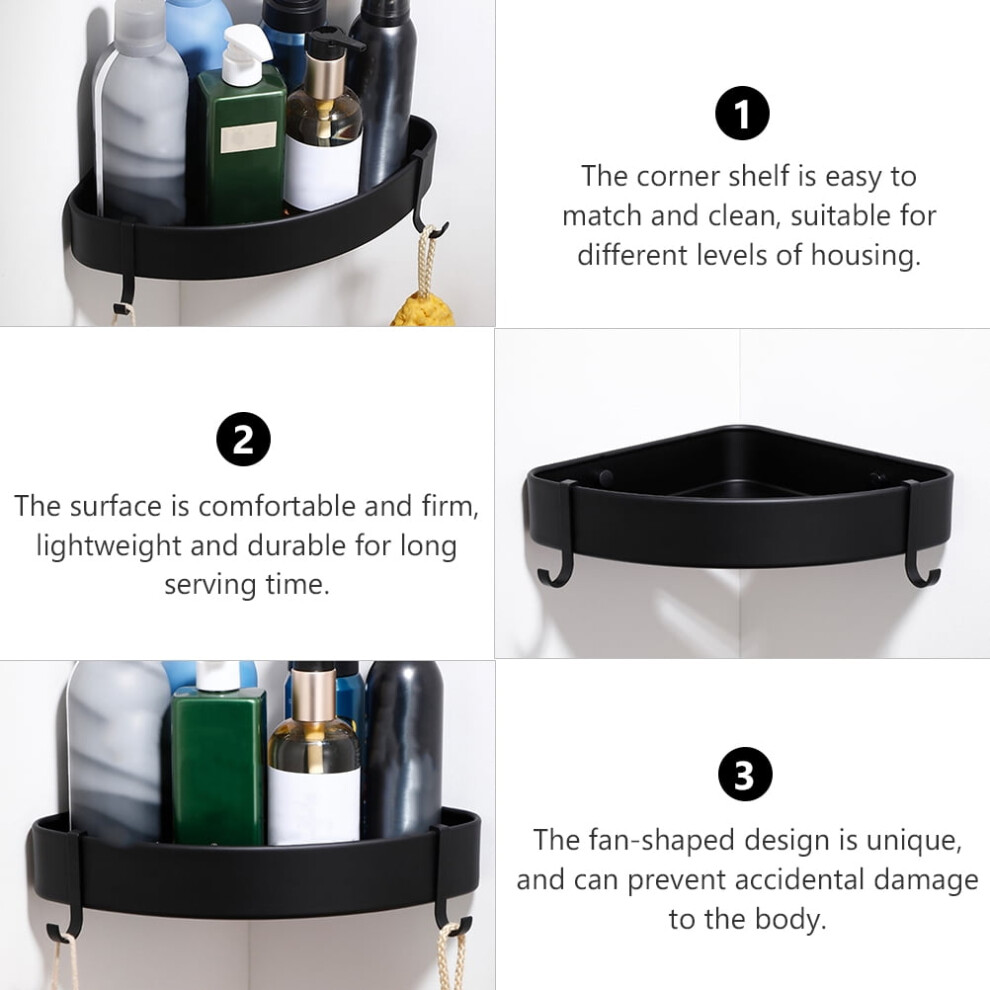 1

The corner shelf is easy to match and clean, suitable for different levels of housing.

2

The surface is comfortable and firm, lightweight and durable for long serving time.

3

The fan-shaped design is unique, and can prevent accidental damage to the body.