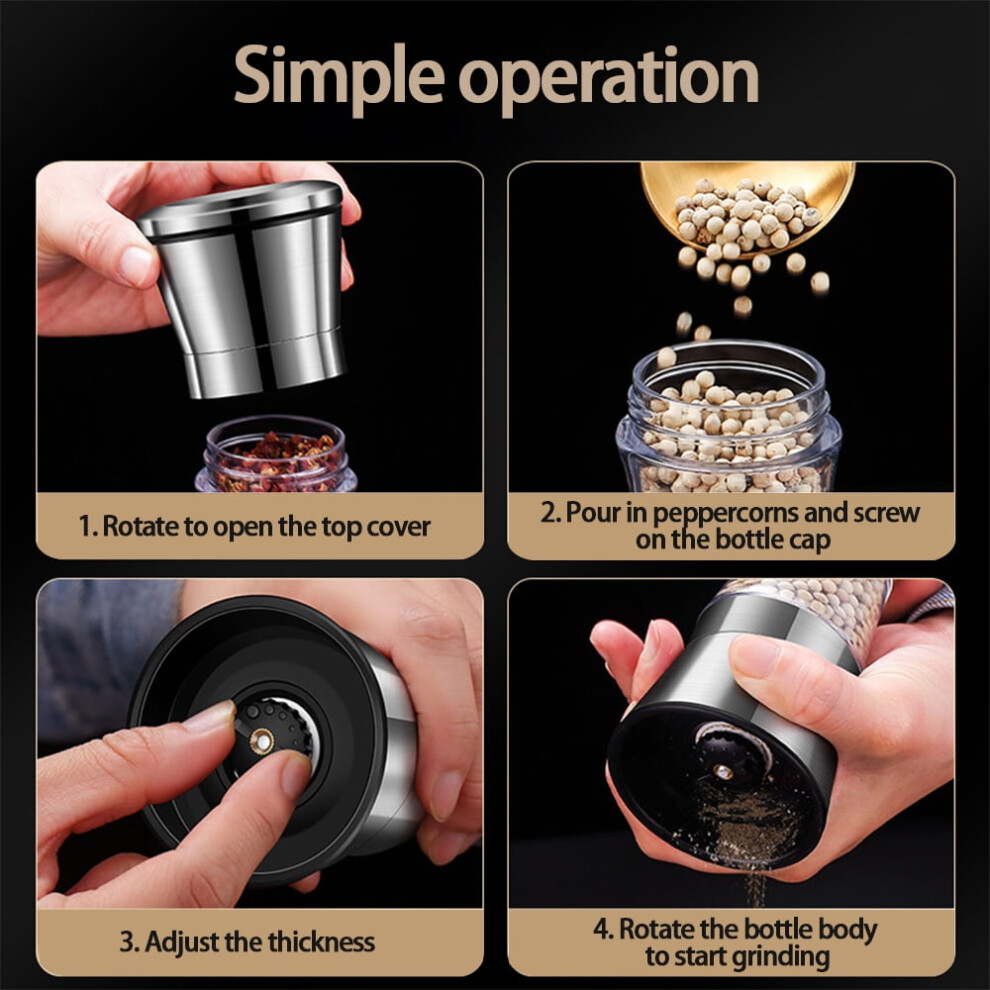 Simple operation

1. Rotate to open the top cover

2. Pour in peppercorns and screw on the bottle cap

3. Adjust the thickness

4. Rotate the bottle body to start grinding