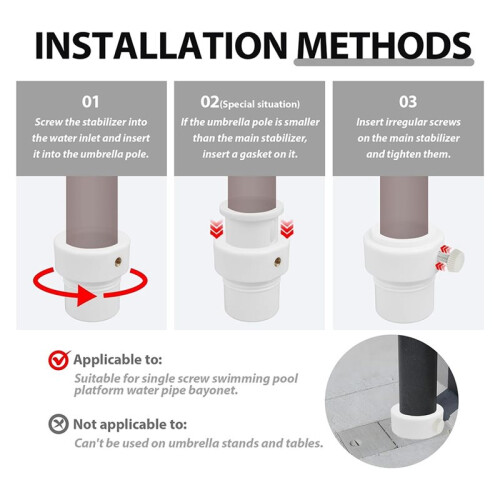 INSTALLATION METHODS

01
Screw the stabilizer into the water inlet and insert it into the umbrella pole.

02(Special situation)
If the umbrella pole is smaller than the main stabilizer, insert a gasket on it.

03
Insert irregular screws on the main stabilizer and tighten them.

Applicable to:
Suitable for single screw swimming pool platform water pipe bayonet.

Not applicable to:
Can't be used on umbrella stands and tables.