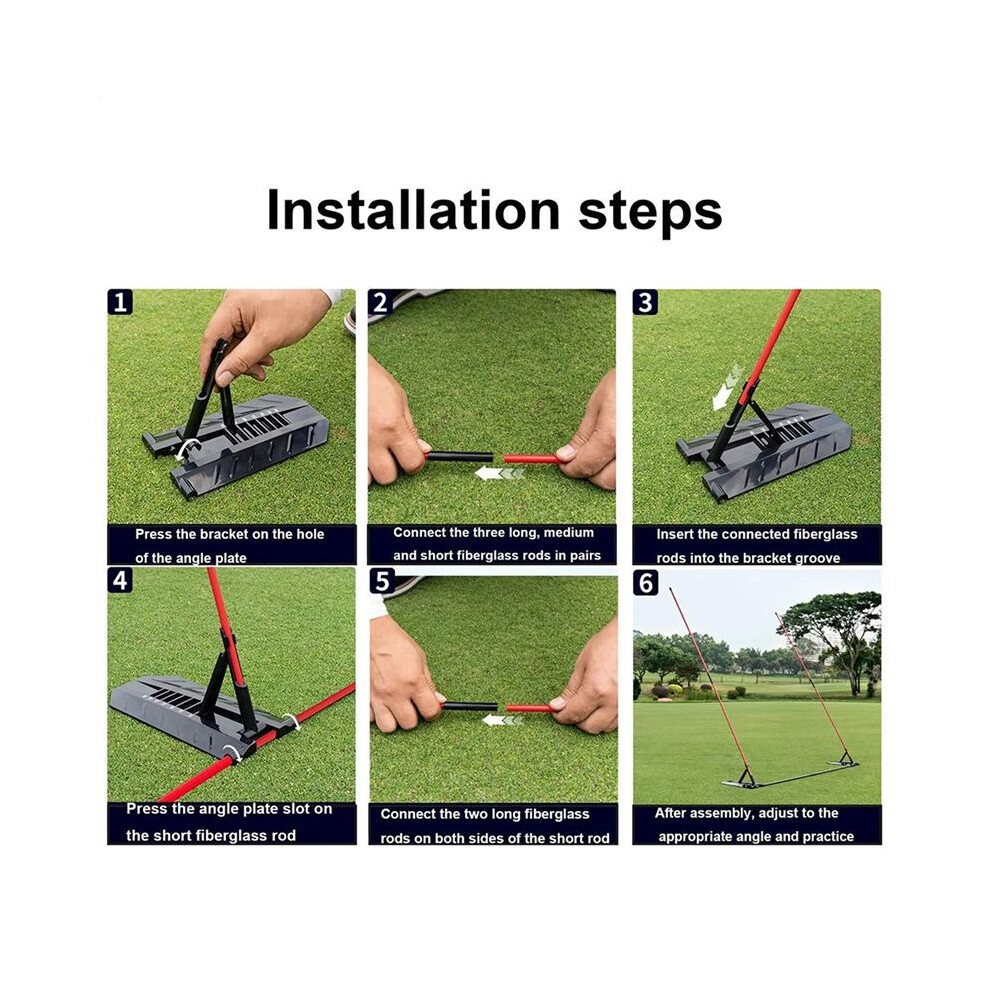 Installation steps

1
Press the bracket on the hole of the angle plate

2
Connect the three long, medium and short fiberglass rods in pairs

3
Insert the connected fiberglass rods into the bracket groove

4
Press the angle plate slot on the short fiberglass rod

5
Connect the two long fiberglass rods on both sides of the short rod

6
After assembly, adjust to the appropriate angle and practice