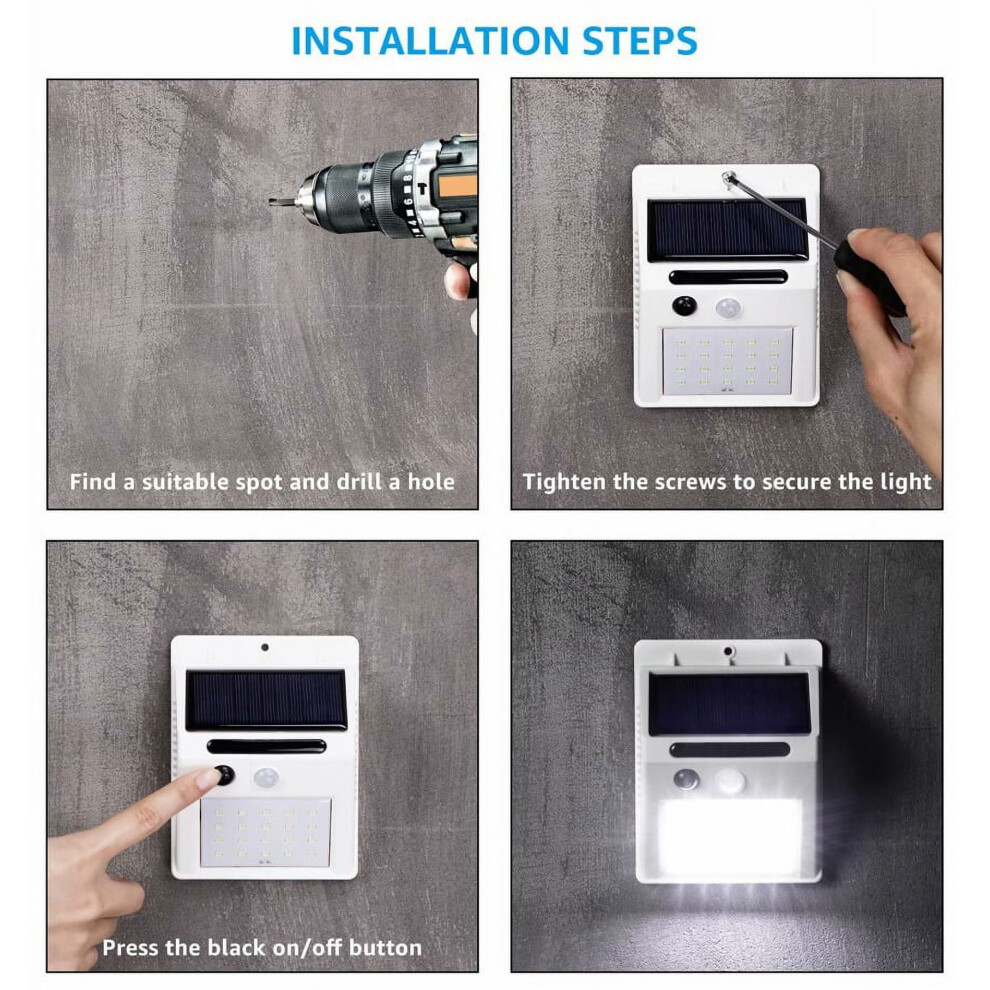 INSTALLATION STEPS

Find a suitable spot and drill a hole

Tighten the screws to secure the light

Press the black on/off button