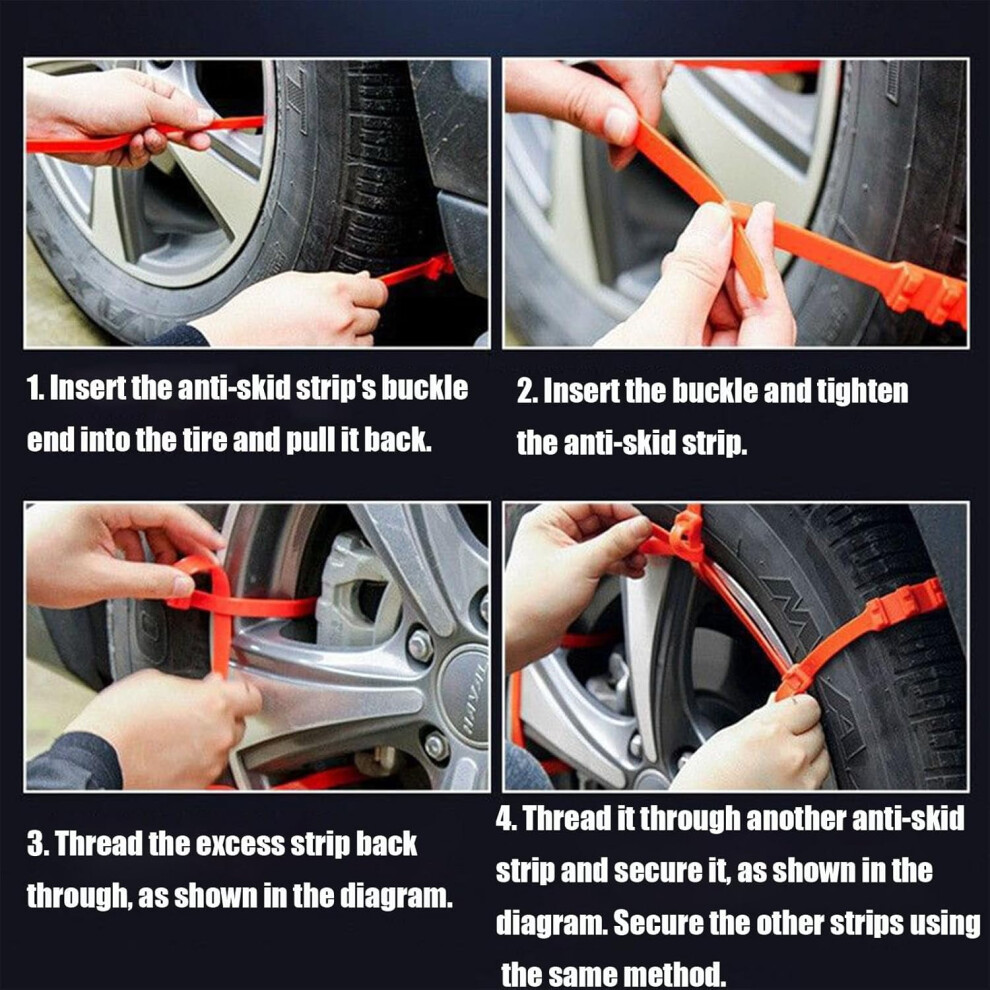 1. Insert the anti-skid strip's buckle end into the tire and pull it back.

2. Insert the buckle and tighten the anti-skid strip.

3. Thread the excess strip back through, as shown in the diagram.

4. Thread it through another anti-skid strip and secure it, as shown in the diagram. Secure the other strips using the same method.