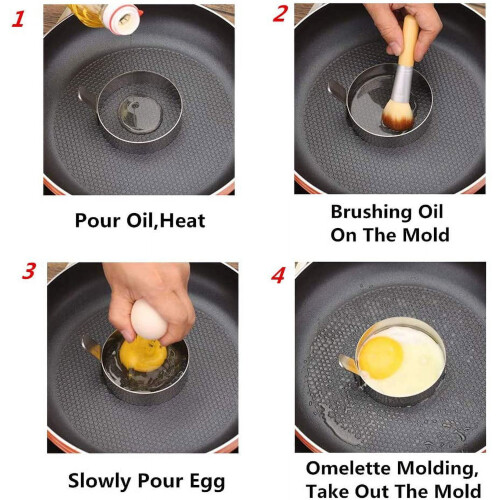 1

Pour Oil,Heat

2

Brushing Oil On The Mold

3

Slowly Pour Egg

4

Omelette Molding, Take Out The Mold