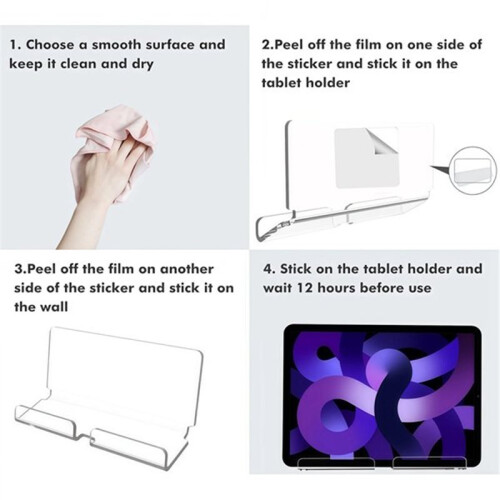 1. Choose a smooth surface and keep it clean and dry

2.Peel off the film on one side of the sticker and stick it on the tablet holder

3.Peel off the film on another side of the sticker and stick it on the wall

4. Stick on the tablet holder and wait 12 hours before use