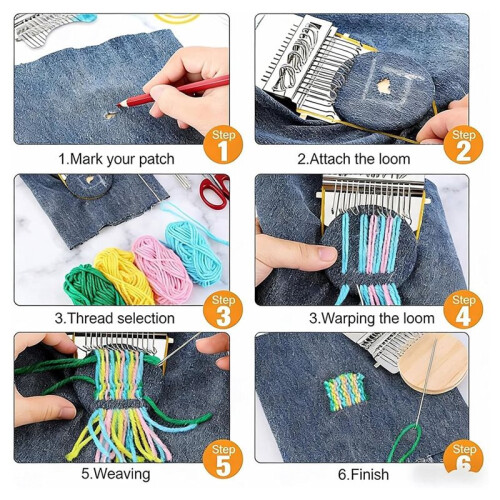 Step 1
1.Mark your patch

Step 2
2.Attach the loom

Step 3
3.Thread selection

Step 4
3.Warping the loom

Step 5
5.Weaving

Step 6
6.Finish