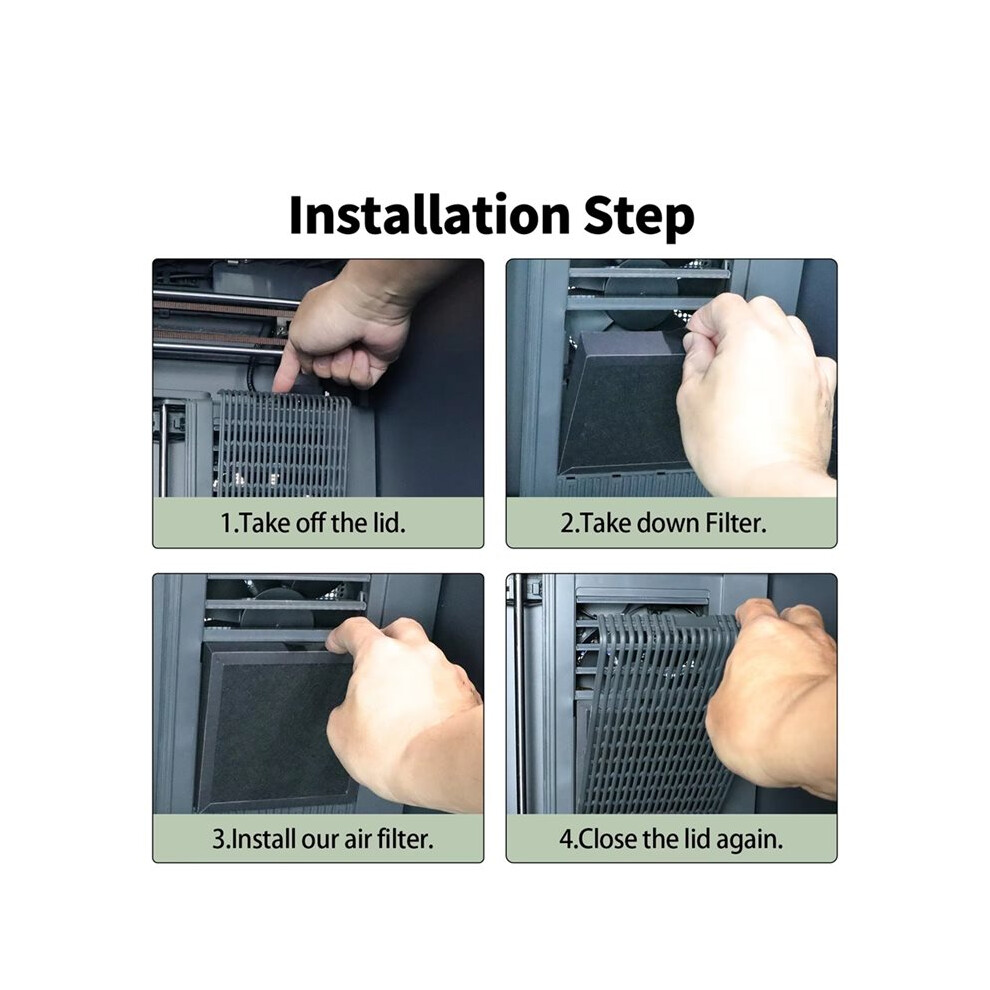 Installation Step

1.Take off the lid.

2.Take down Filter.

3.Install our air filter.

4.Close the lid again.