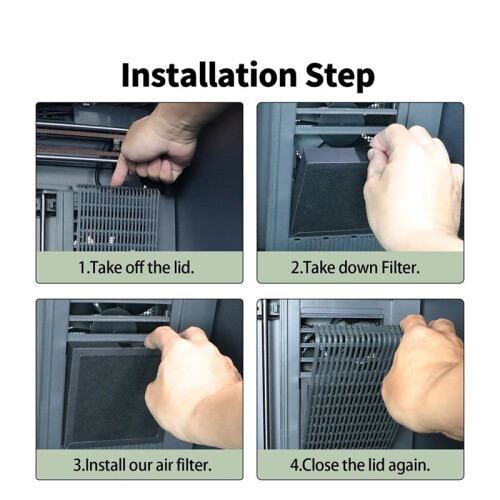 Installation Step

1.Take off the lid.

2.Take down Filter.

3.Install our air filter.

4.Close the lid again.