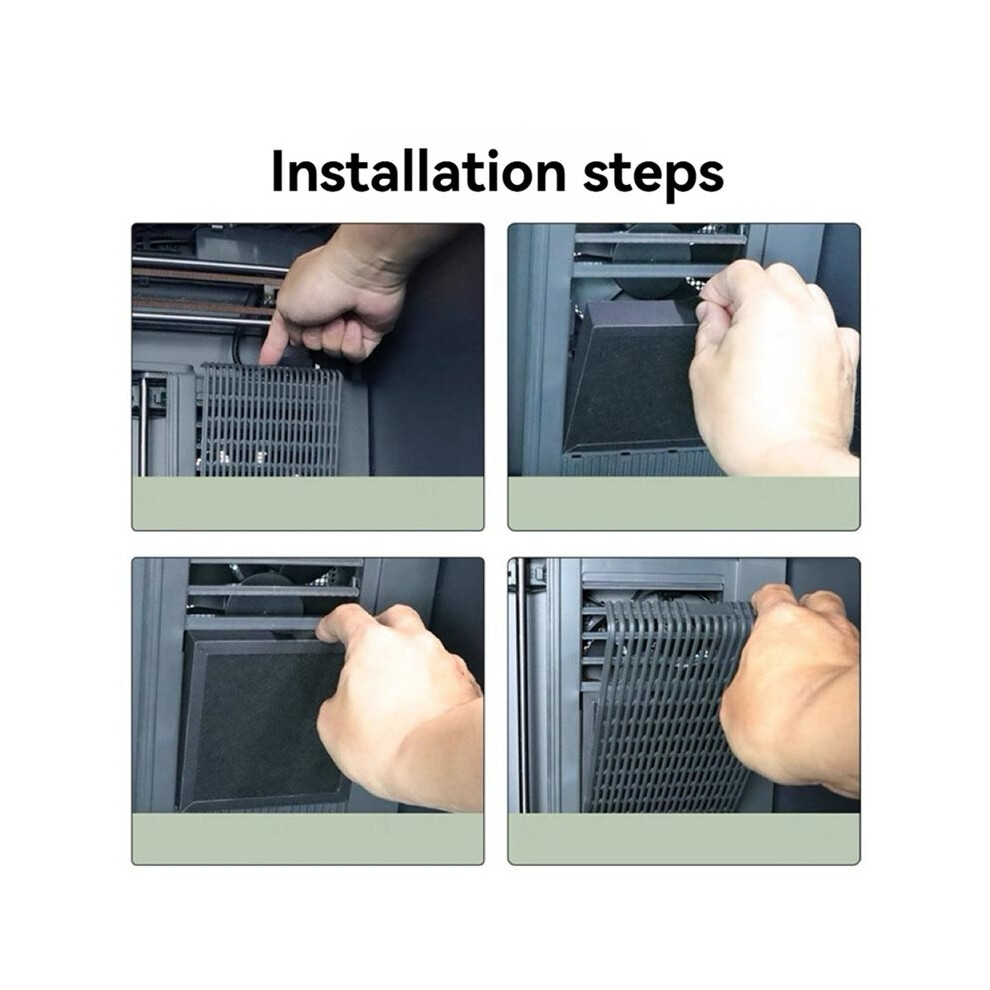 Installation steps