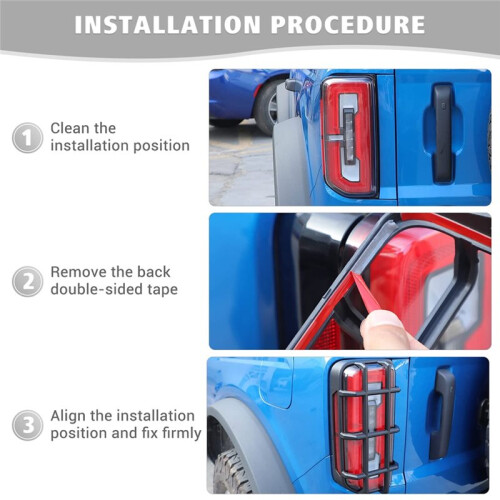 INSTALLATION PROCEDURE

1 Clean the installation position

2 Remove the back double-sided tape

3 Align the installation position and fix firmly