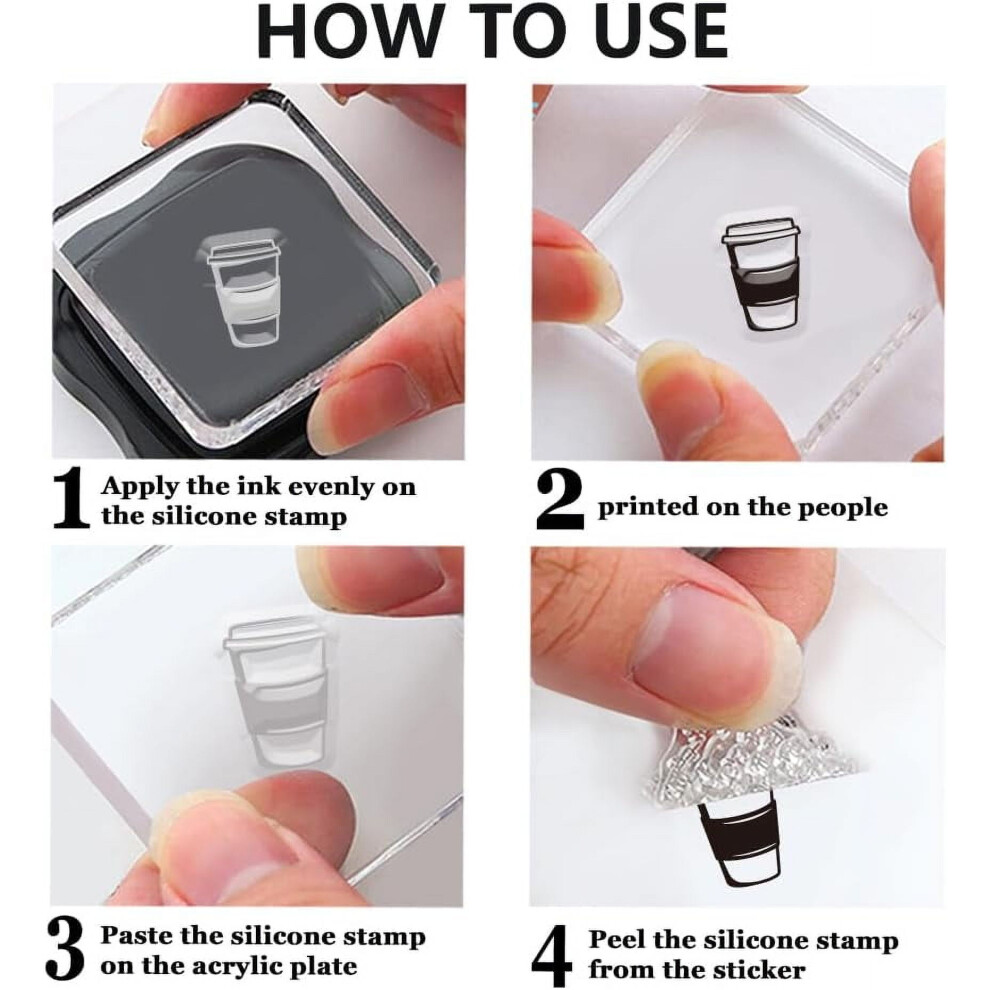 HOW TO USE

1 Apply the ink evenly on the silicone stamp

2 printed on the people

3 Paste the silicone stamp on the acrylic plate

4 Peel the silicone stamp from the sticker