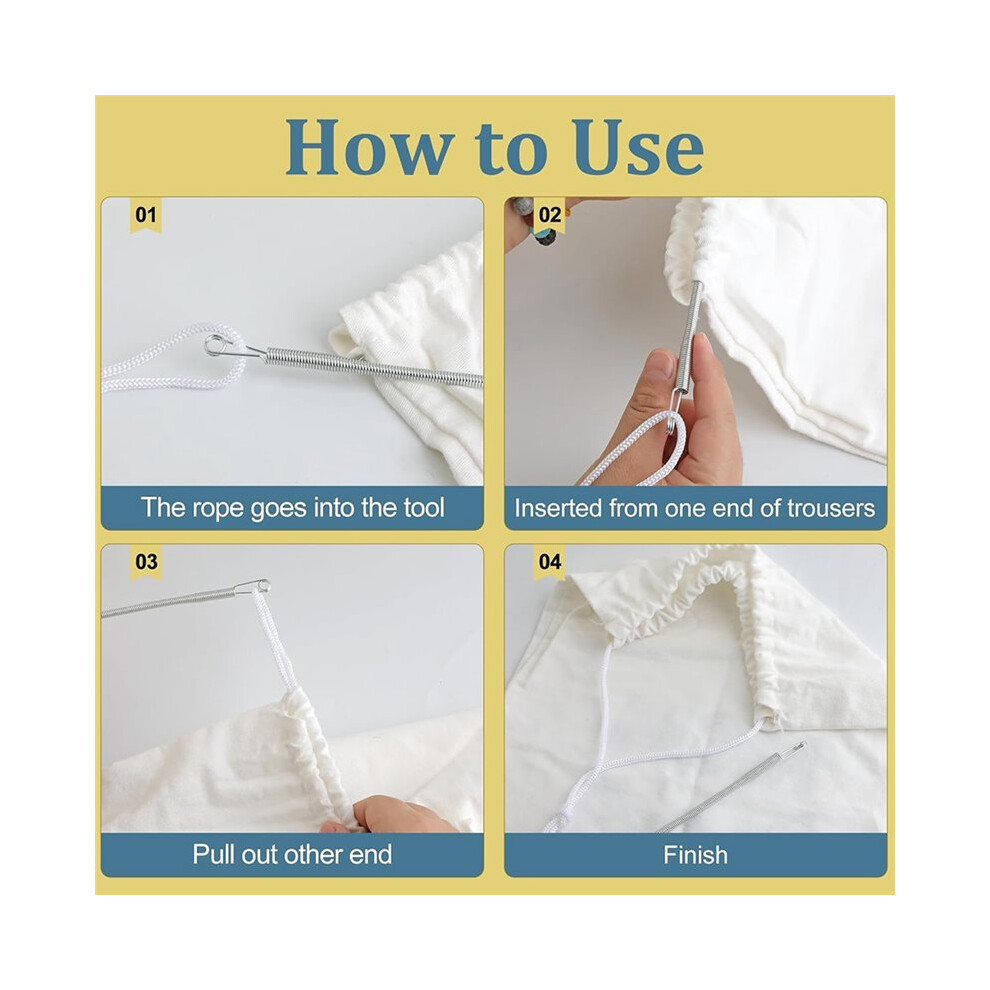 How to Use

01

The rope goes into the tool

02

Inserted from one end of trousers

03

Pull out other end

04

Finish