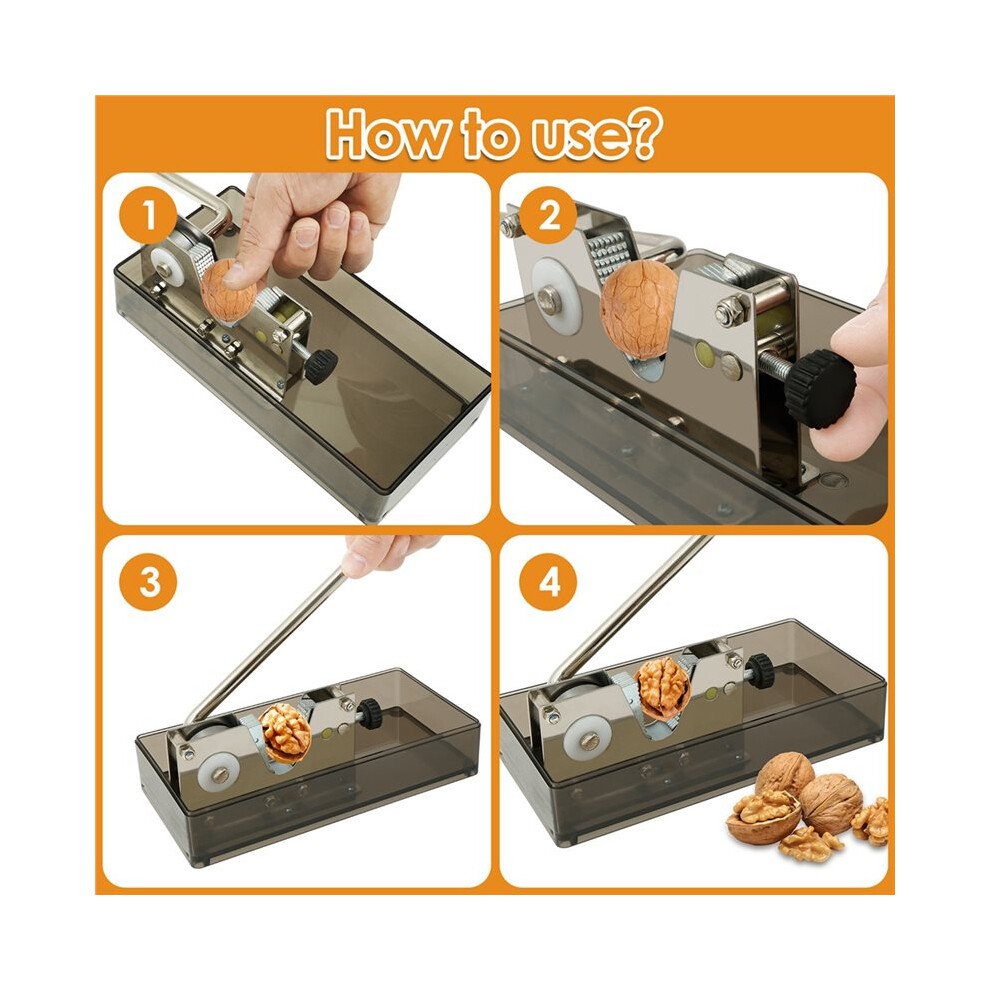 How to use?

1

2

3

4