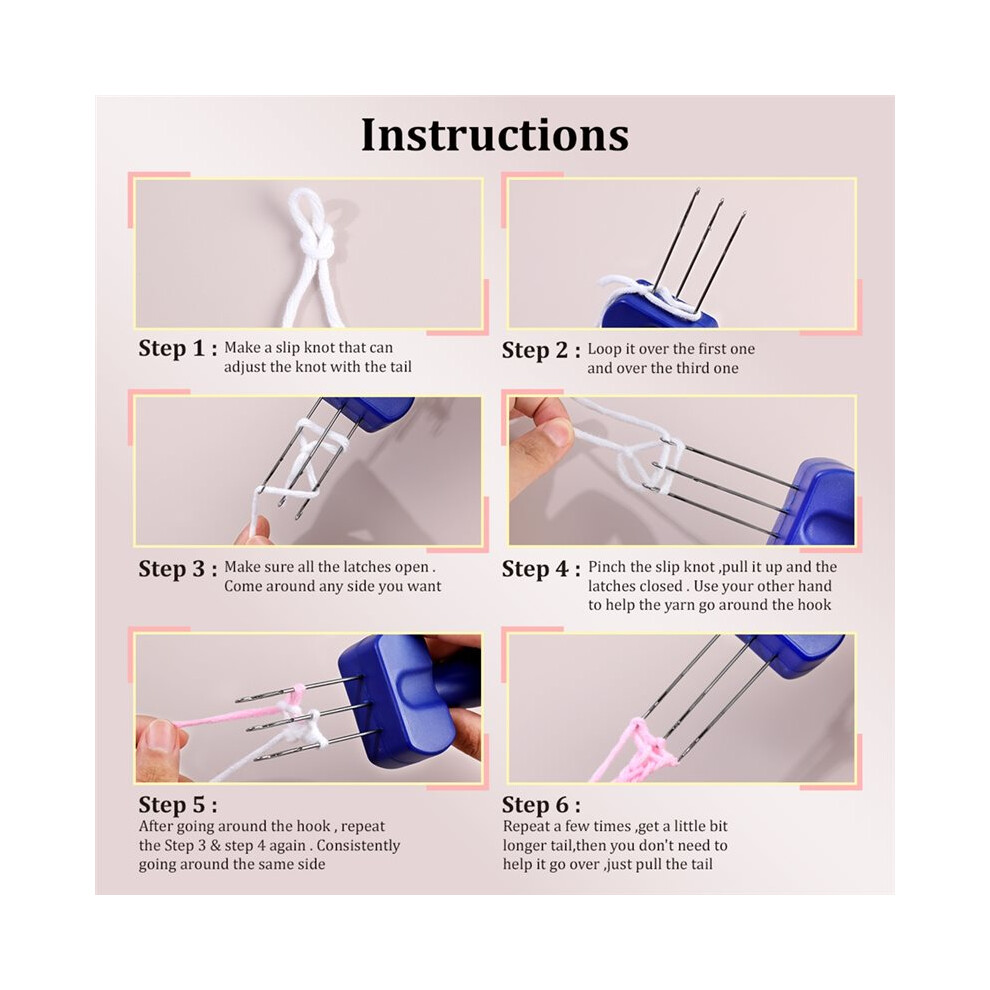 Instructions

Step 1 : Make a slip knot that can adjust the knot with the tail

Step 2 : Loop it over the first one and over the third one

Step 3 : Make sure all the latches open . Come around any side you want

Step 4 : Pinch the slip knot ,pull it up and the latches closed . Use your other hand to help the yarn go around the hook

Step 5 :
After going around the hook , repeat the Step 3 & step 4 again . Consistently going around the same side

Step 6 :
Repeat a few times ,get a little bit longer tail,then you don't need to help it go over ,just pull the tail