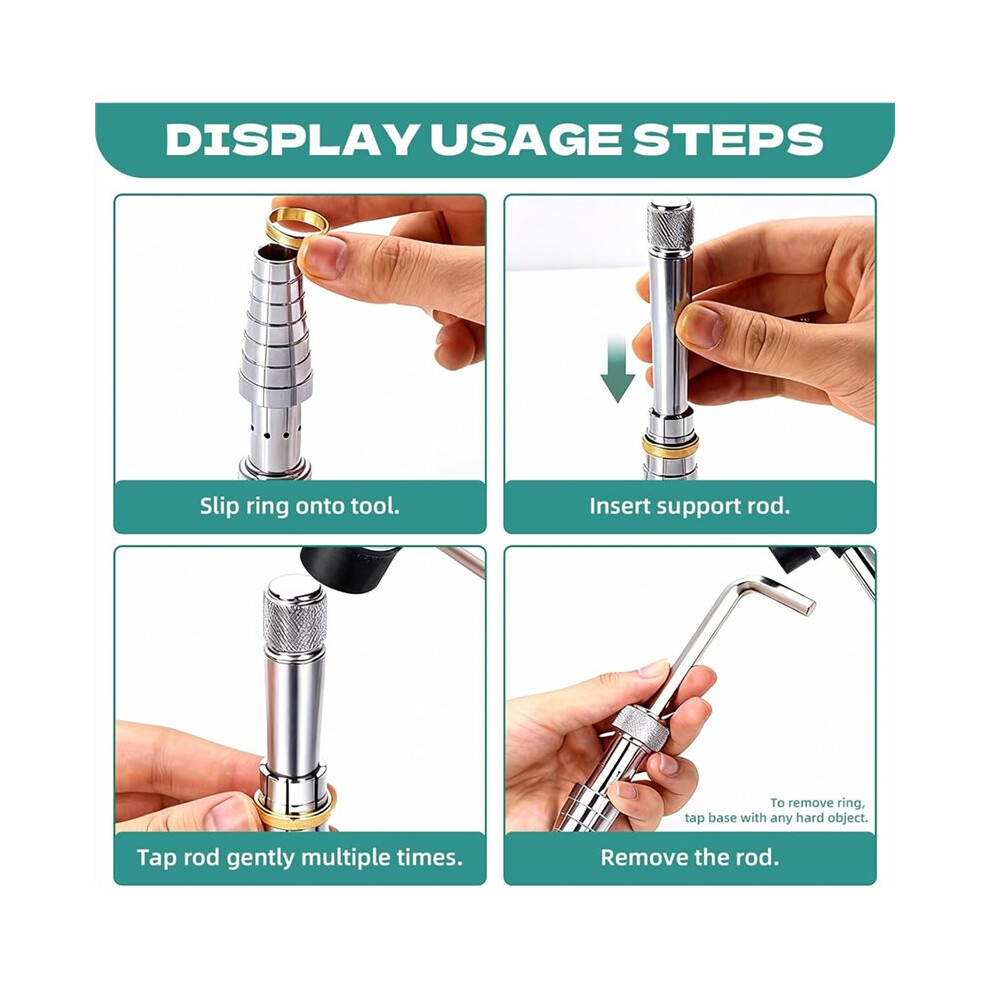 DISPLAY USAGE STEPS

Slip ring onto tool.

Insert support rod.

Tap rod gently multiple times.

To remove ring, tap base with any hard object.

Remove the rod.