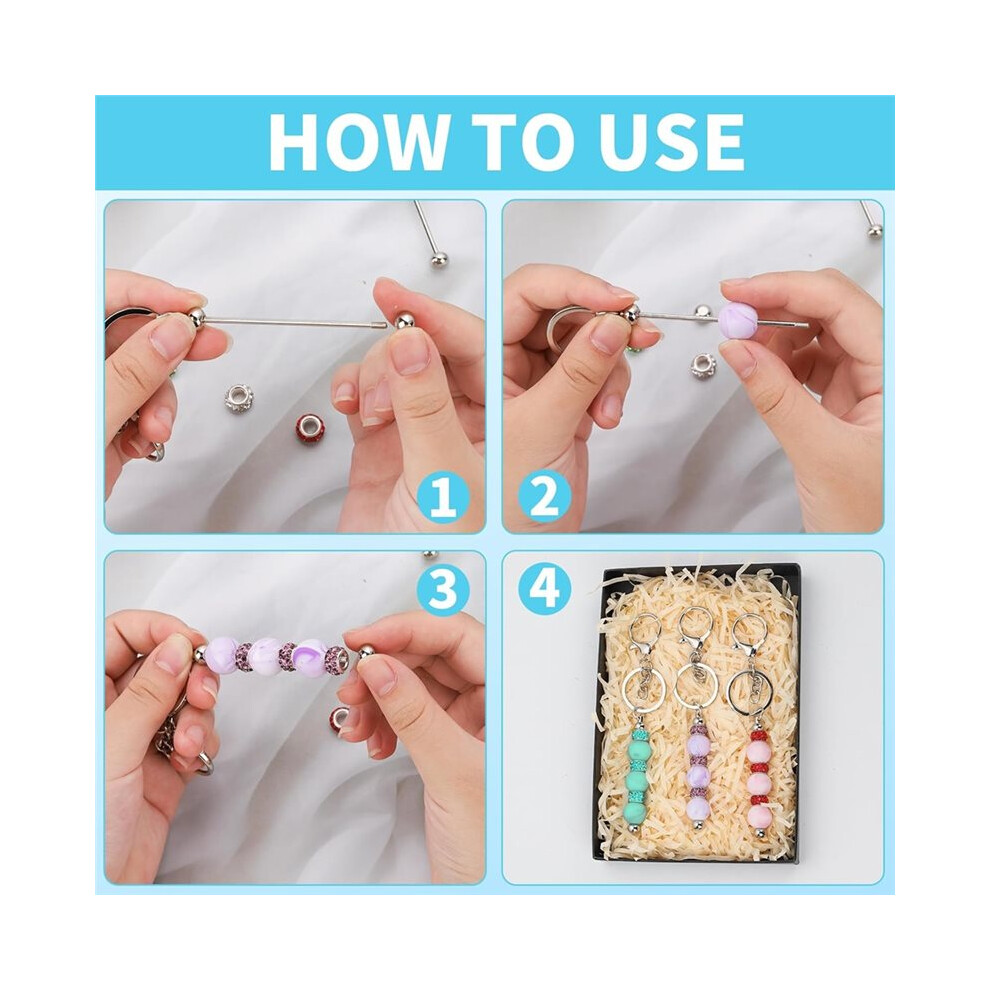 HOW TO USE

1

2

3

4