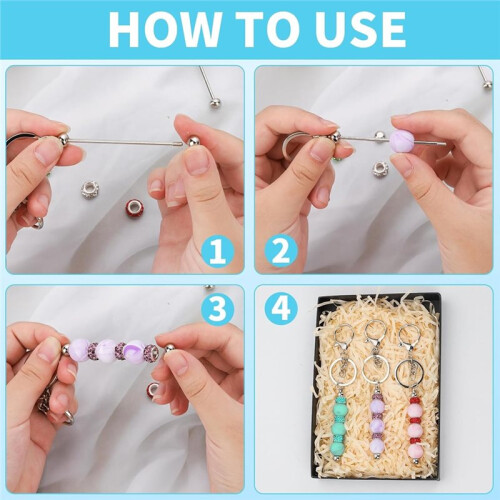 HOW TO USE

1

2

3

4