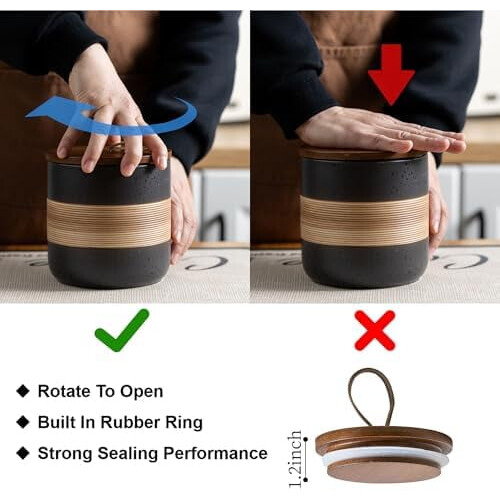 ◆ Rotate To Open
◆ Built In Rubber Ring
◆ Strong Sealing Performance

1.2inch