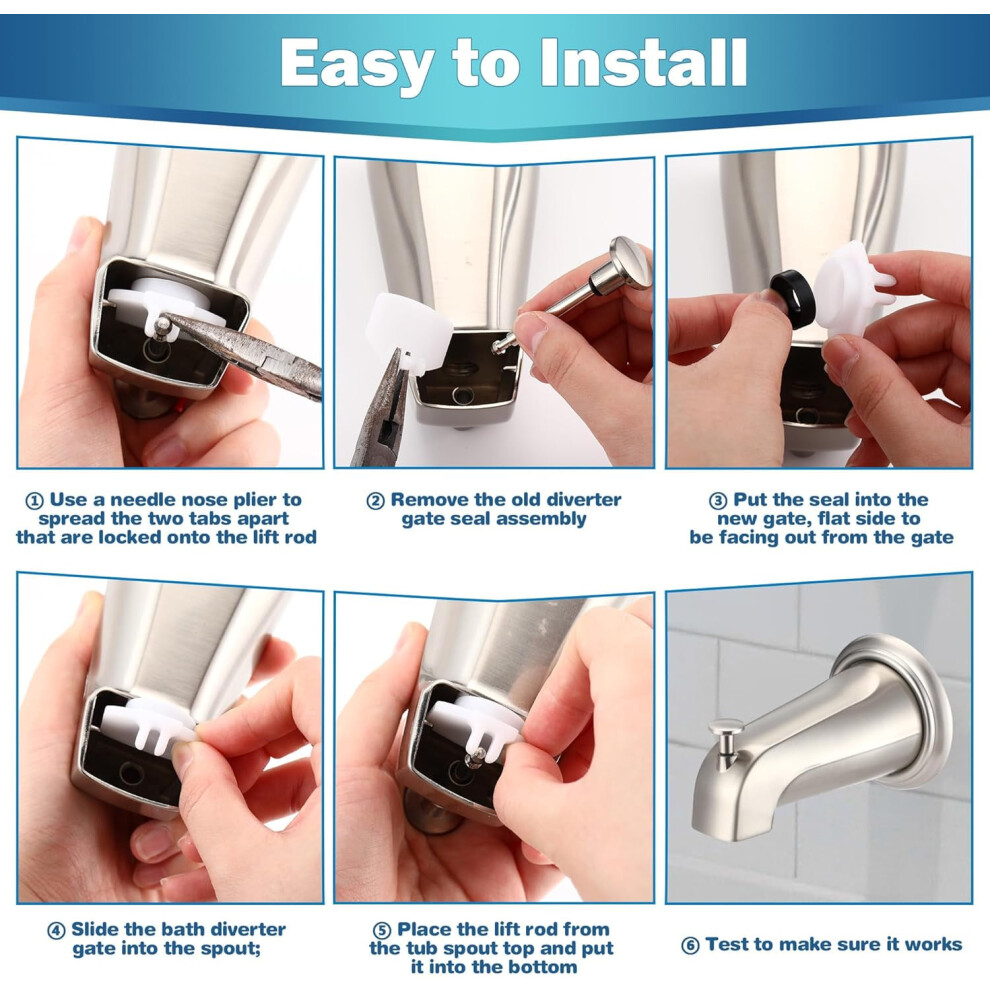 Easy to Install

① Use a needle nose plier to spread the two tabs apart that are locked onto the lift rod

② Remove the old diverter gate seal assembly

③ Put the seal into the new gate, flat side to be facing out from the gate

④ Slide the bath diverter gate into the spout;

⑤ Place the lift rod from the tub spout top and put it into the bottom

⑥ Test to make sure it works