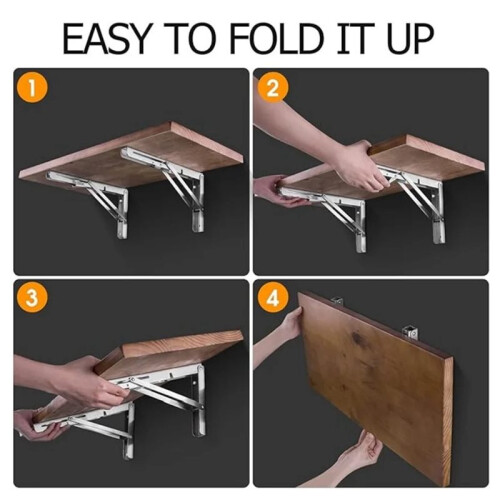 EASY TO FOLD IT UP

1

2

3

4