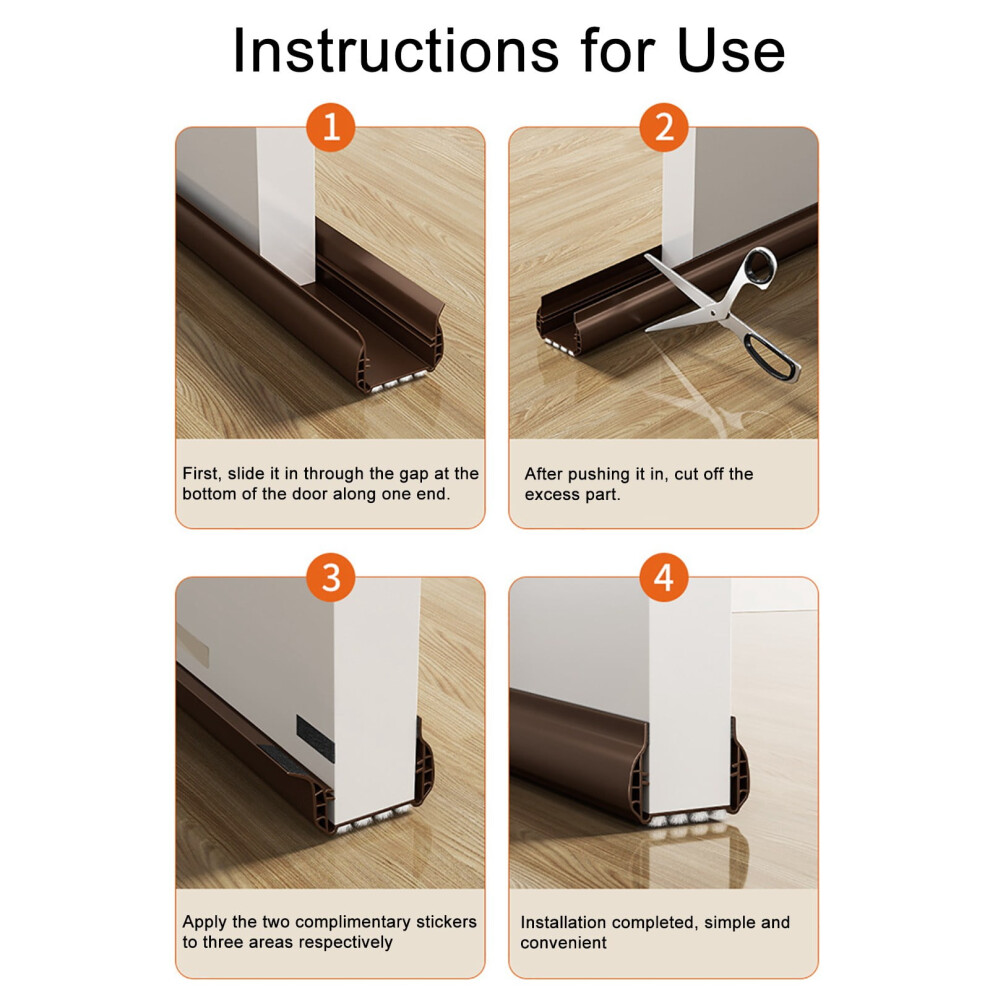 Instructions for Use

1

First, slide it in through the gap at the bottom of the door along one end.

2

After pushing it in, cut off the excess part.

3

Apply the two complimentary stickers to three areas respectively

4

Installation completed, simple and convenient