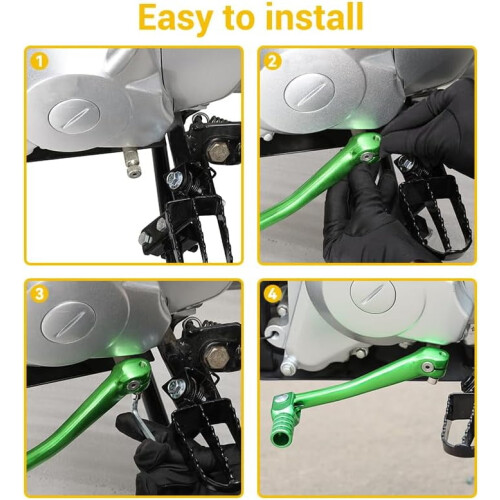 Easy to install

1

2

3

4