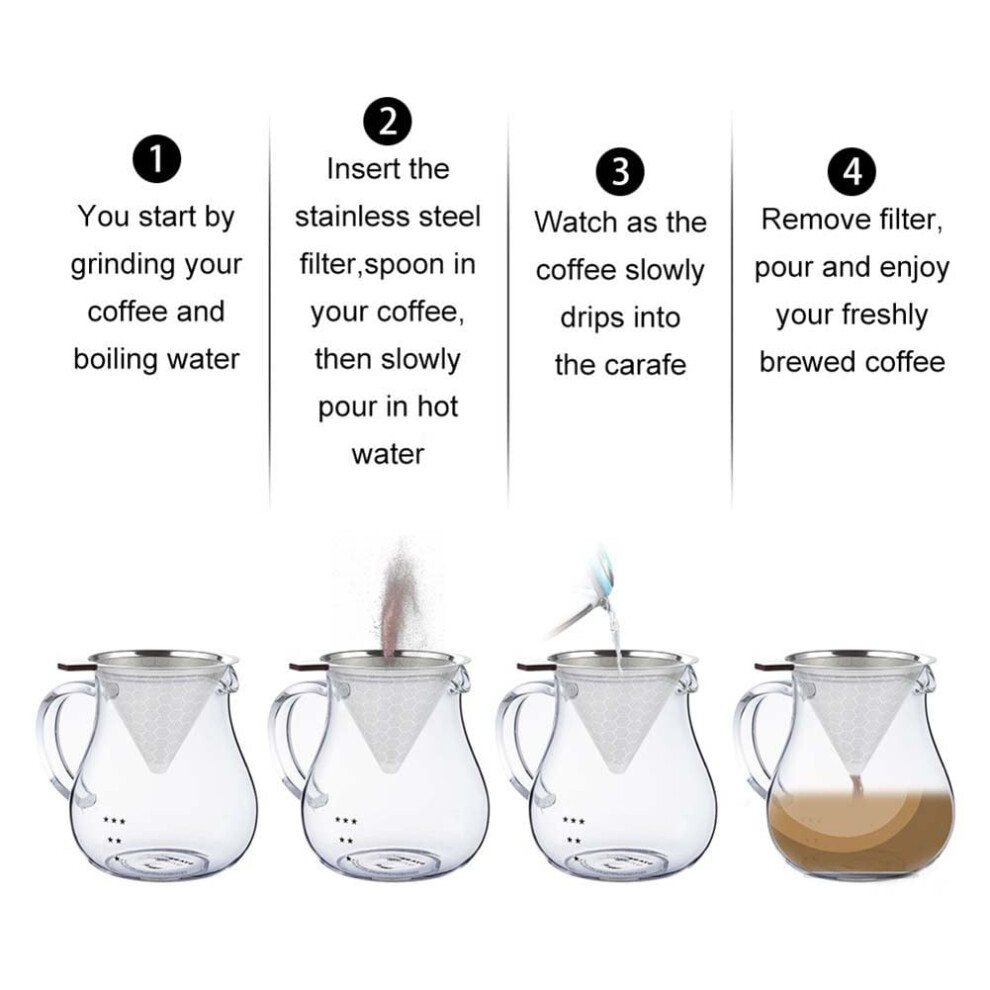 1
You start by grinding your coffee and boiling water

2
Insert the stainless steel filter,spoon in your coffee, then slowly pour in hot water

3
Watch as the coffee slowly drips into the carafe

4
Remove filter, pour and enjoy your freshly brewed coffee