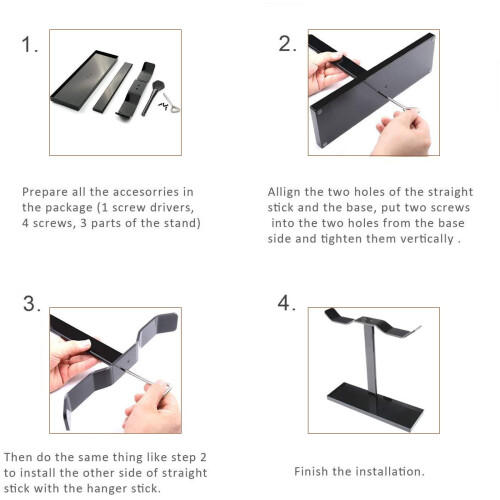 1.

Prepare all the accesorries in the package (1 screw drivers, 4 screws, 3 parts of the stand)

2.

Allign the two holes of the straight stick and the base, put two screws into the two holes from the base side and tighten them vertically .

3.

Then do the same thing like step 2 to install the other side of straight stick with the hanger stick.

4.

Finish the installation.