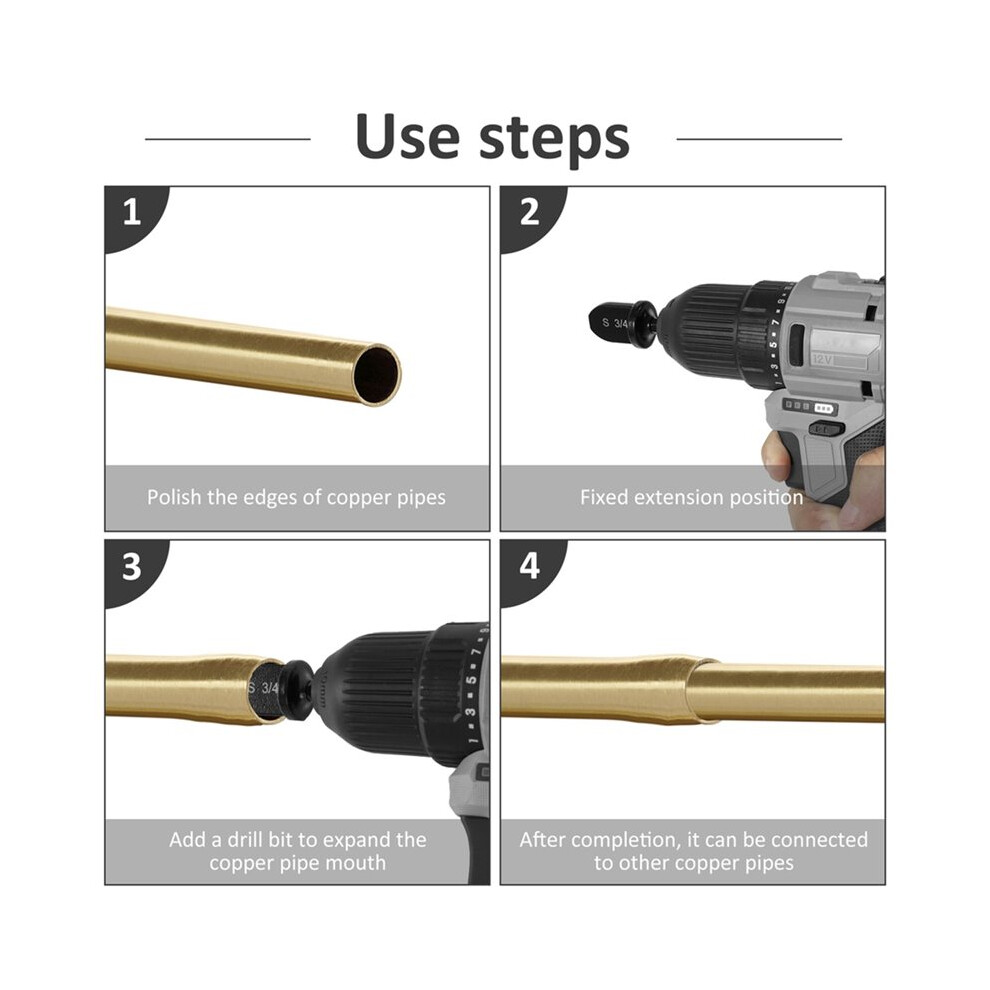 Use steps

1

Polish the edges of copper pipes

2

S 3/4

12V

Fixed extension position

3

S 3/4

Add a drill bit to expand the copper pipe mouth

4

After completion, it can be connected to other copper pipes