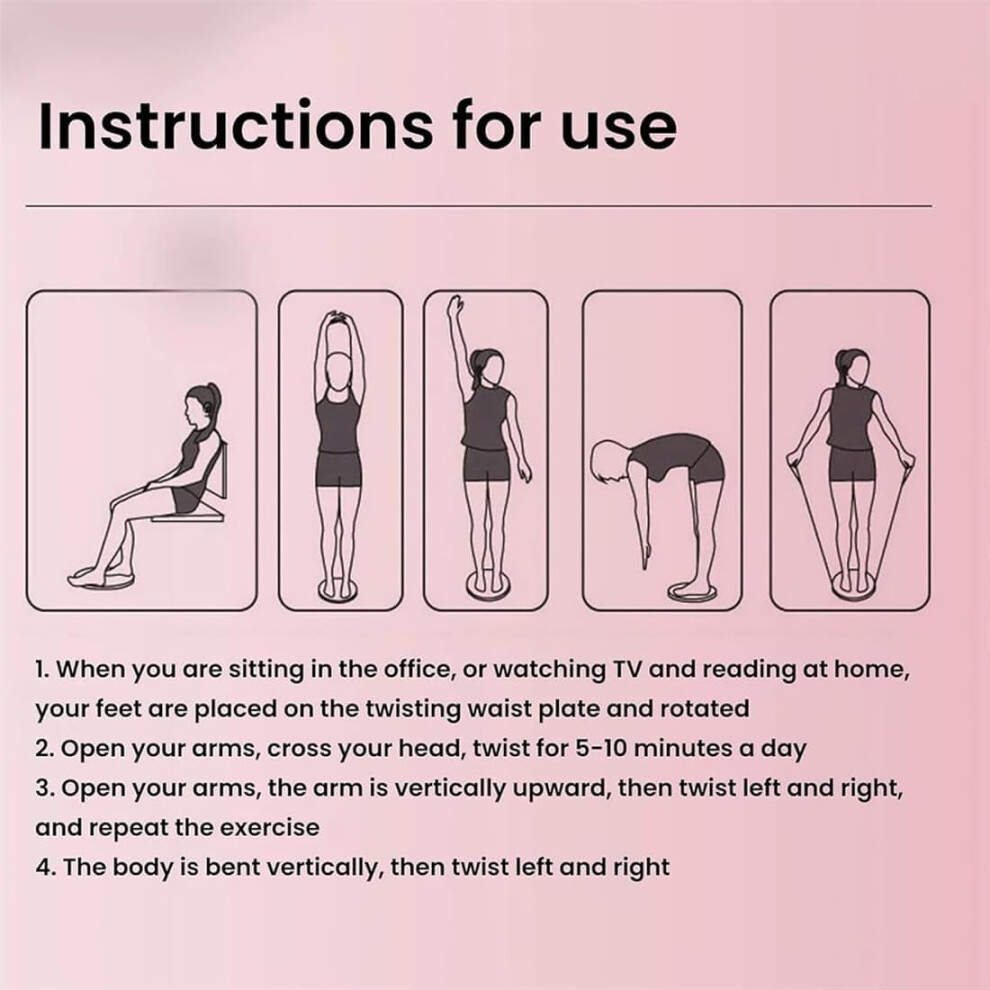 Instructions for use

1. When you are sitting in the office, or watching TV and reading at home, your feet are placed on the twisting waist plate and rotated
2. Open your arms, cross your head, twist for 5-10 minutes a day
3. Open your arms, the arm is vertically upward, then twist left and right, and repeat the exercise
4. The body is bent vertically, then twist left and right