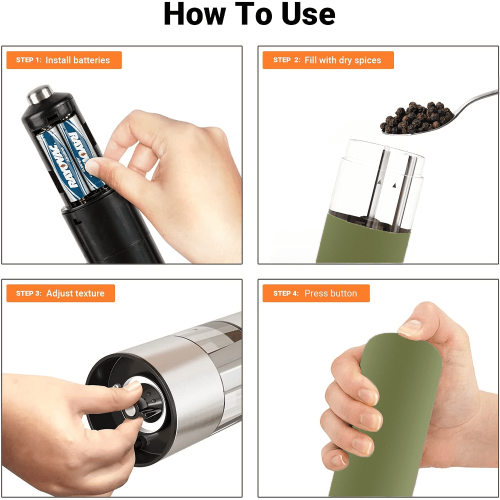 How To Use

STEP 1: Install batteries

RAYOVAC

RAYOVAC

STEP 2: Fill with dry spices

STEP 3: Adjust texture

STEP 4: Press button